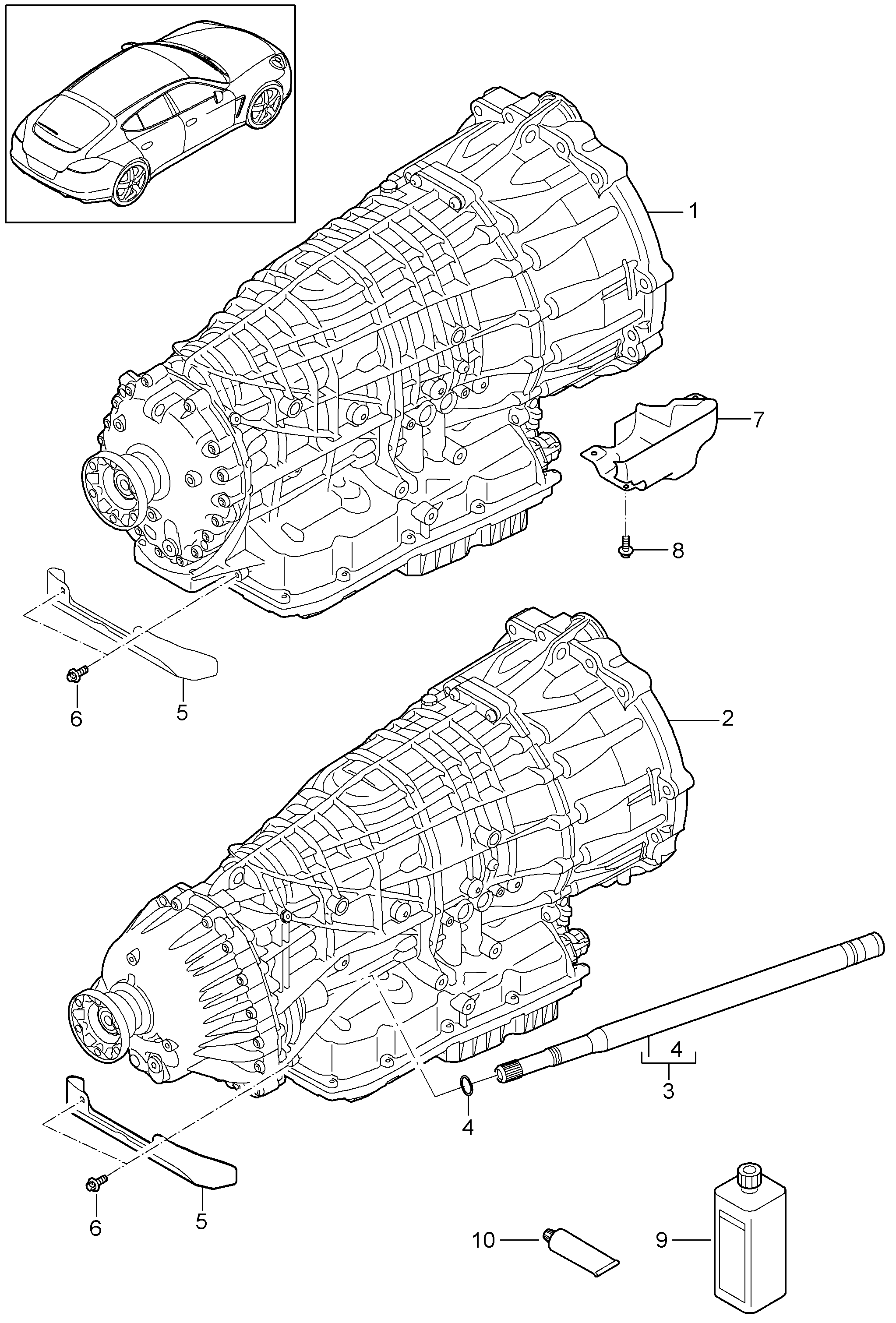 1
7
8
6
5
2
4
3
4
6
5
10
9