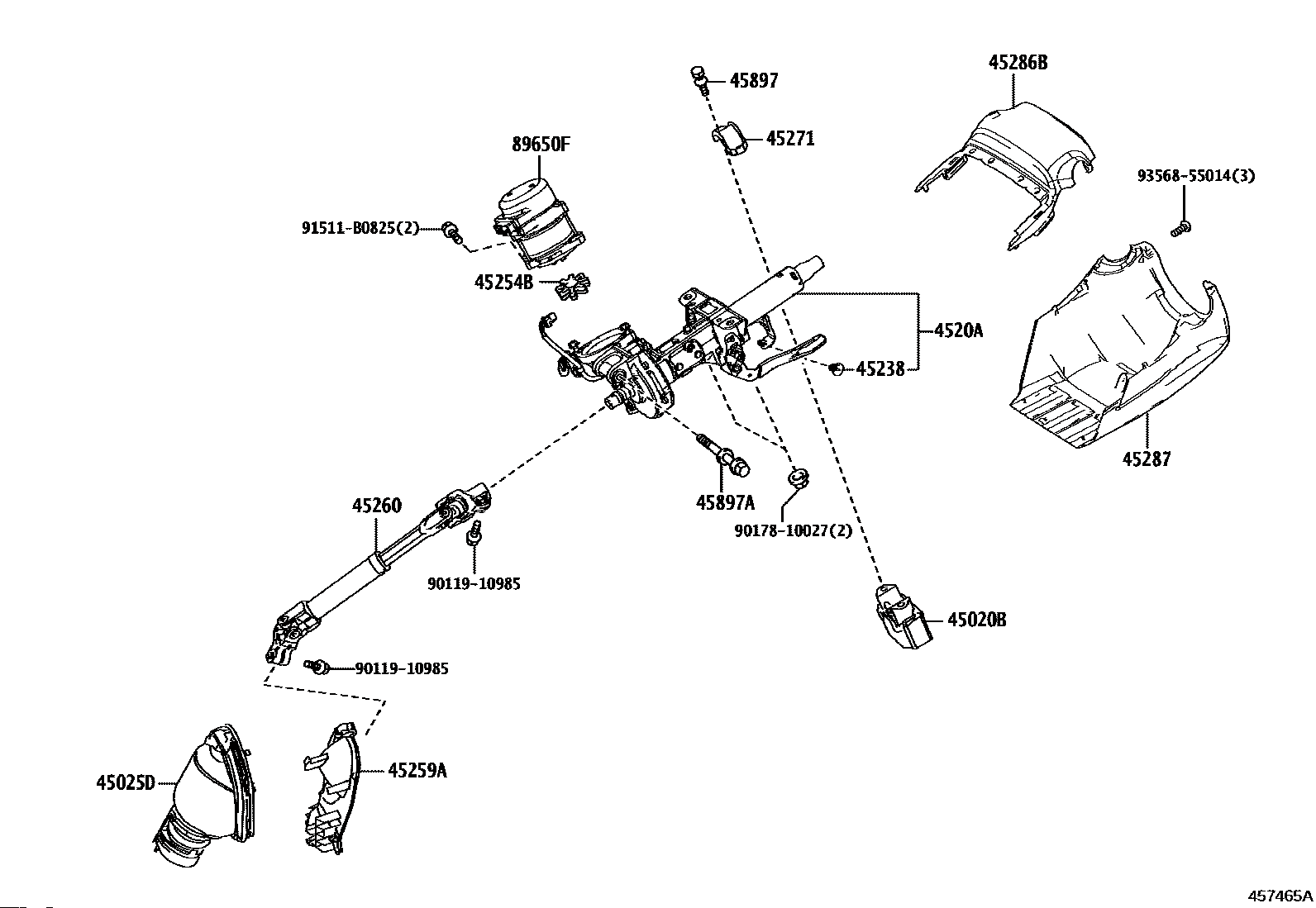 45897
45286B
45271
89650F
93568-55014(3)
91511-B0825(2)
45254B
4520A
45238
45287
45897A
90178-10027(2)
45260
90119-10985
45020B
90119-10985
45025D
45259A
457465A