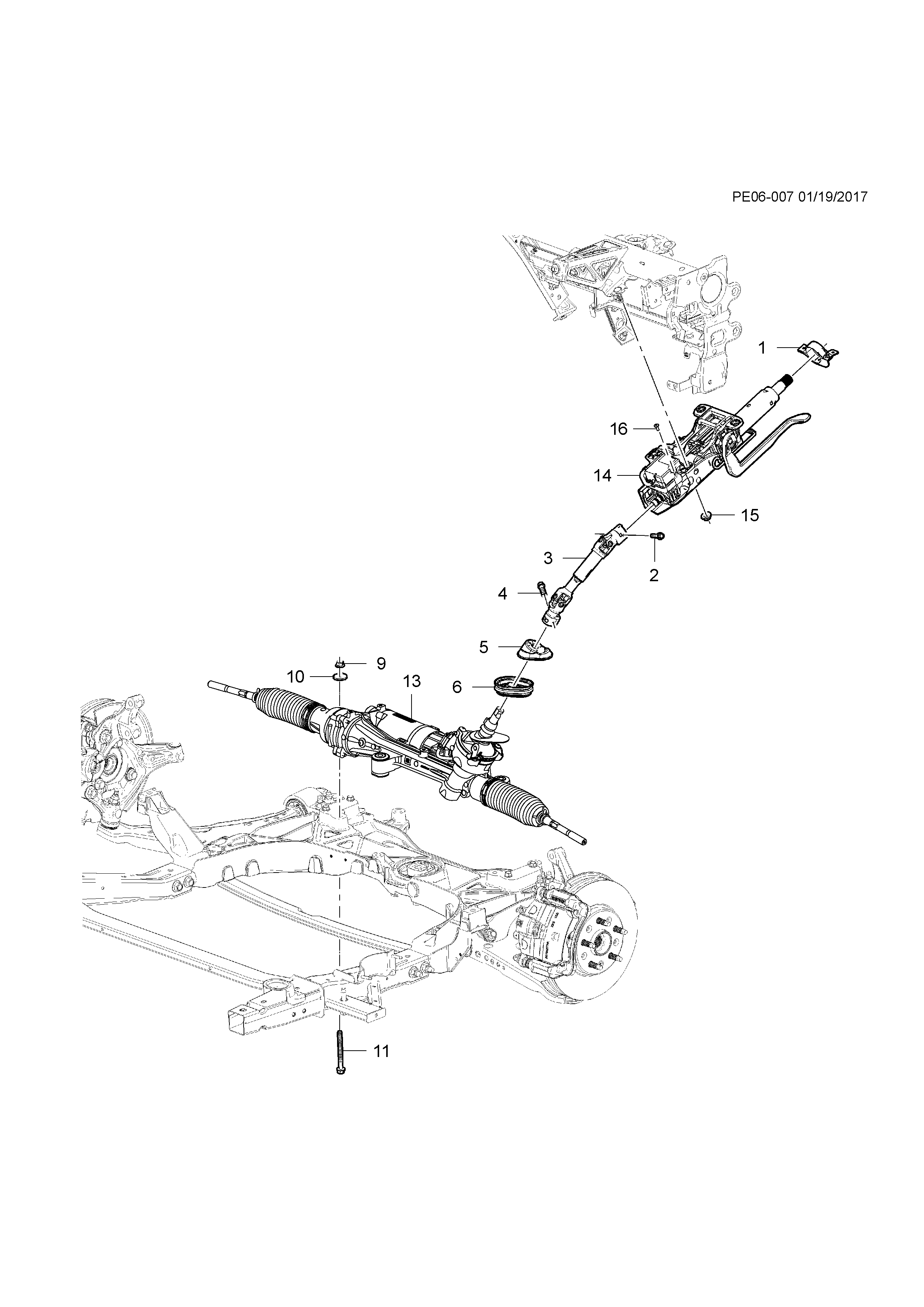 PE06-007 01/19/2017

1
16
14
15
3
2
4
5
9
10
13
6
11