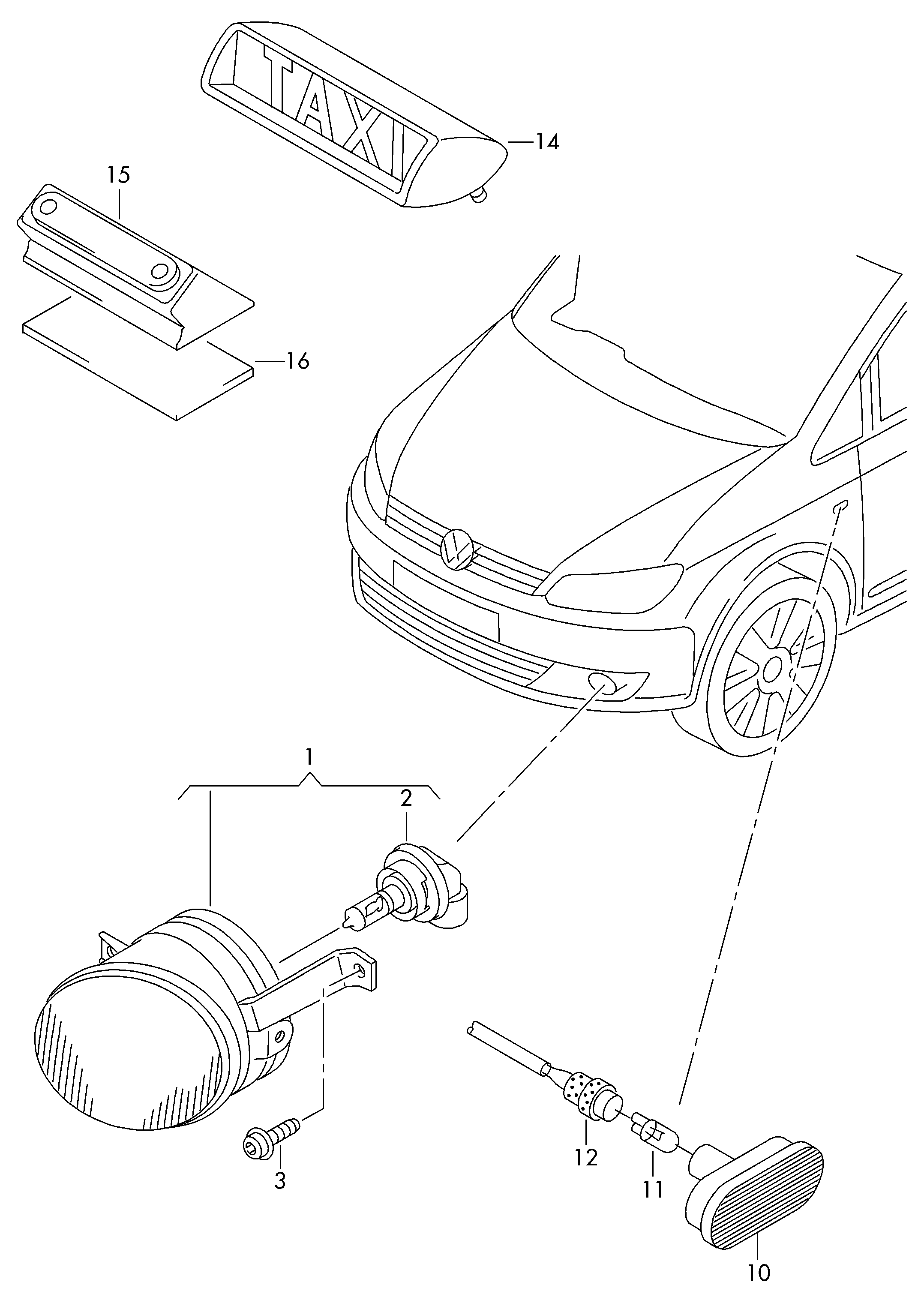 TAXI
14
15
16
1
2
3
12
11
10