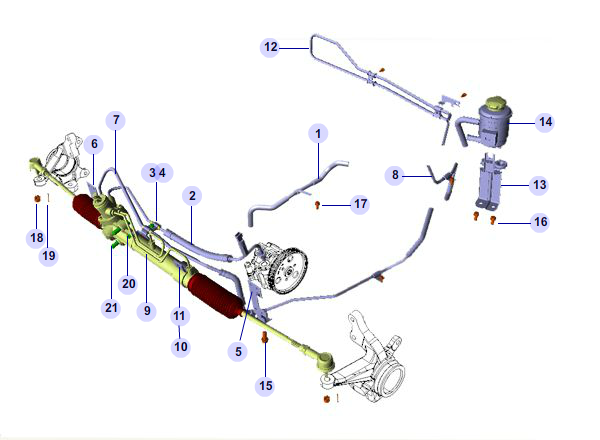 12
14
7
1
6
3 4
8
13
2
17
16
18
19
20
21
9
11
10
5
15