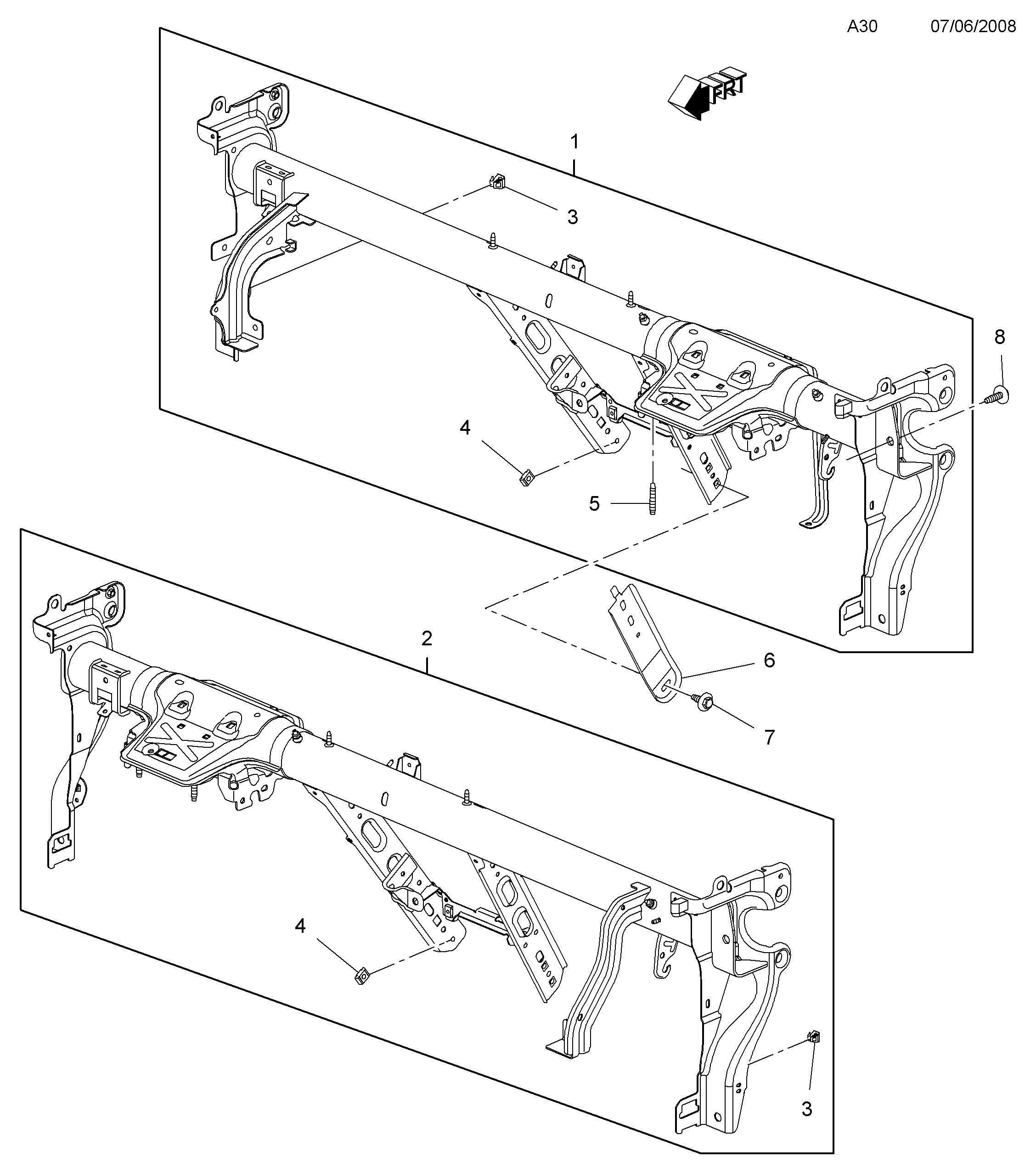 A30 07/06/2008

FRT

1

3

8

4

5

2

6

7

4

3