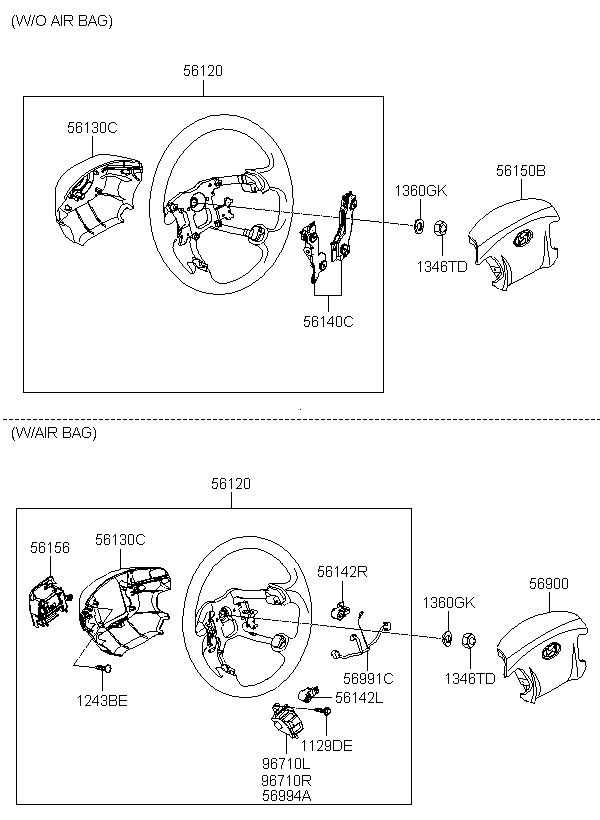 (W/O AIR BAG)

56120

56130C

1360GK

56150B

1346TD

56140C

(W/AIR BAG)

56120

56156

56130C

56142R

1360GK

56900

56991C

1346TD

1243BE

56142L

1129DE

96710L
96710R
56994A