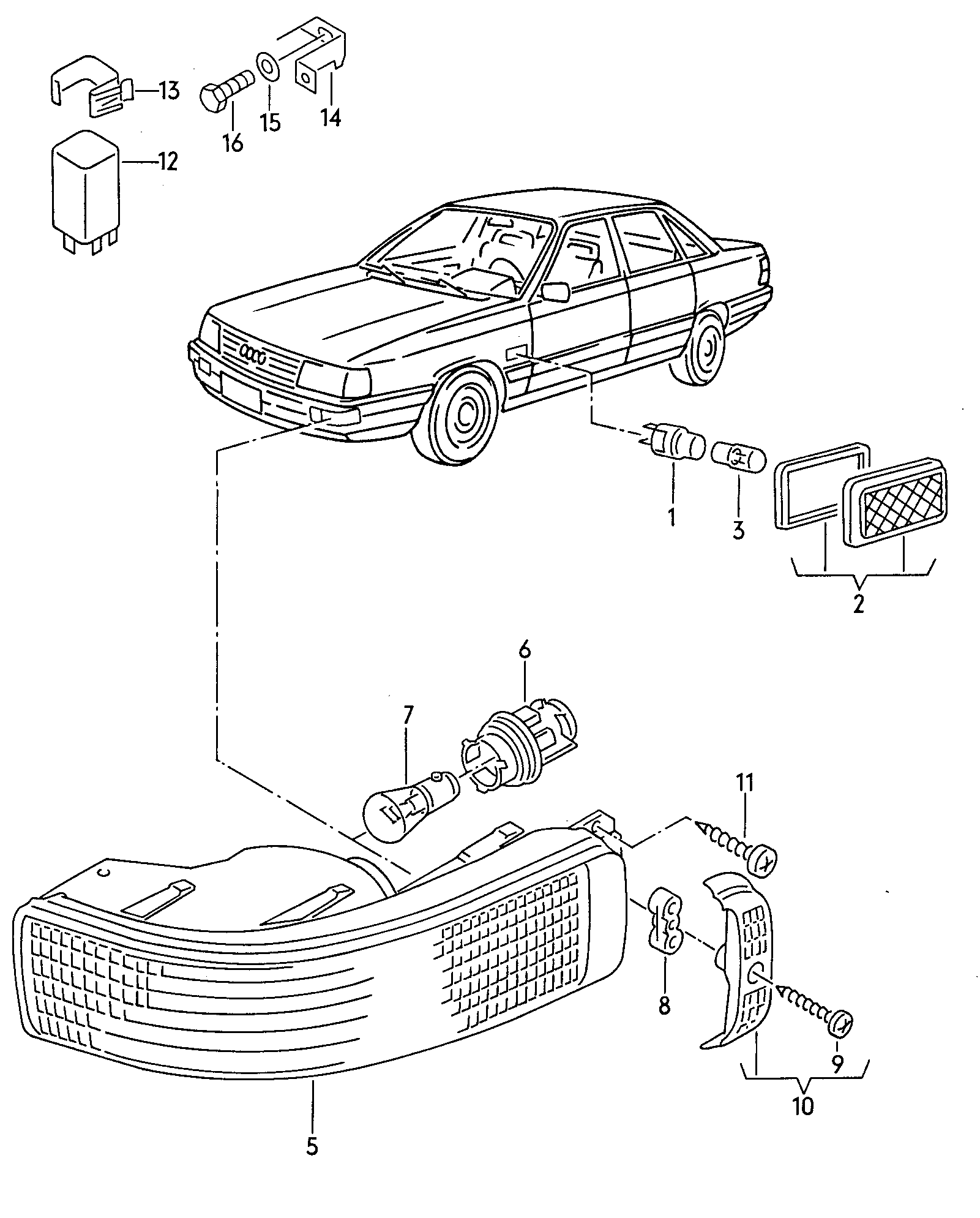 13
16
15
14
12
1
3
2
6
7
11
8
9
10
5