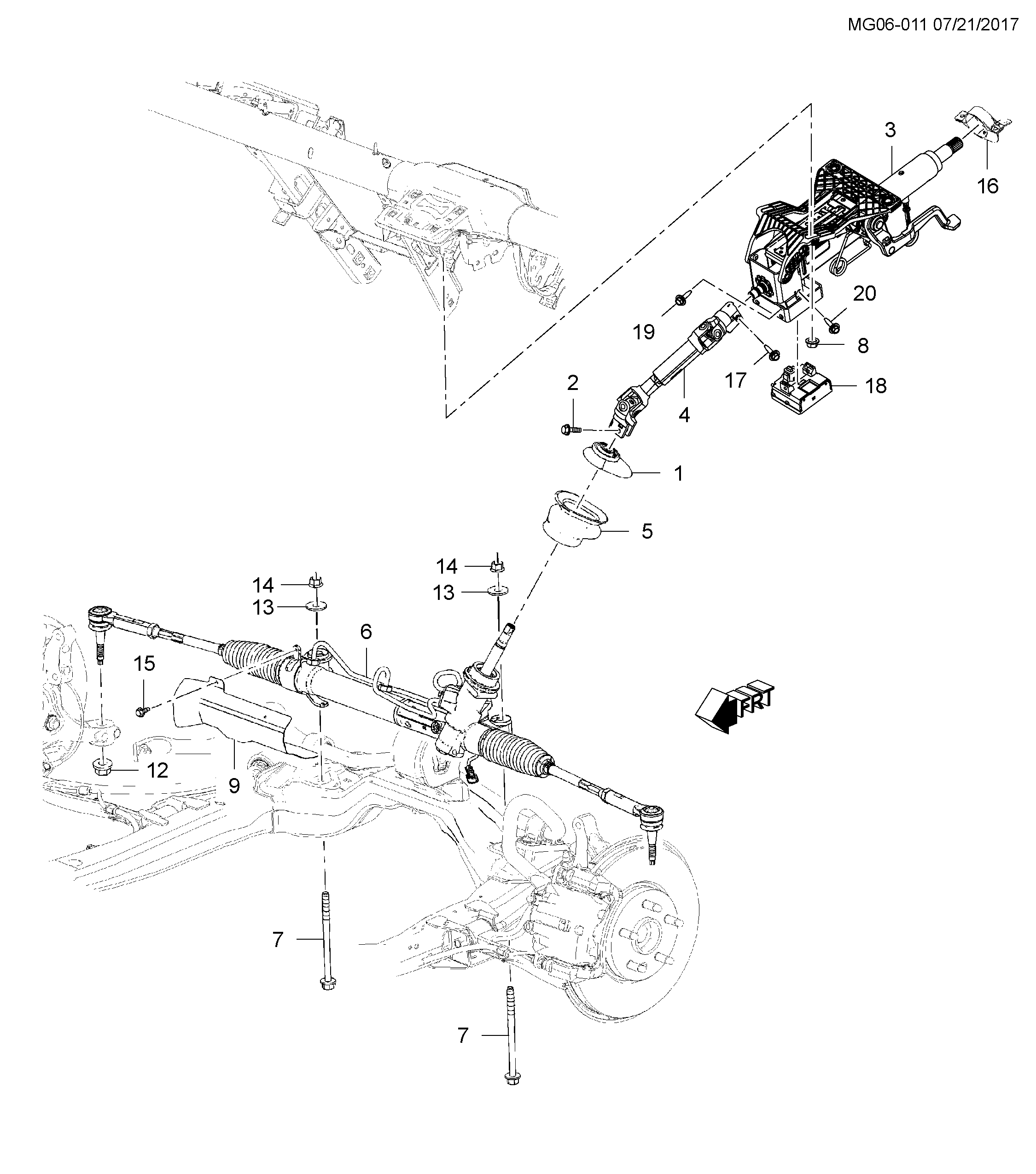 MG06-011 07/21/2017

3
16
20
19
8
17
18
2
4
1
5
14
13
14
13
6
15
FRT
12
9
7
7