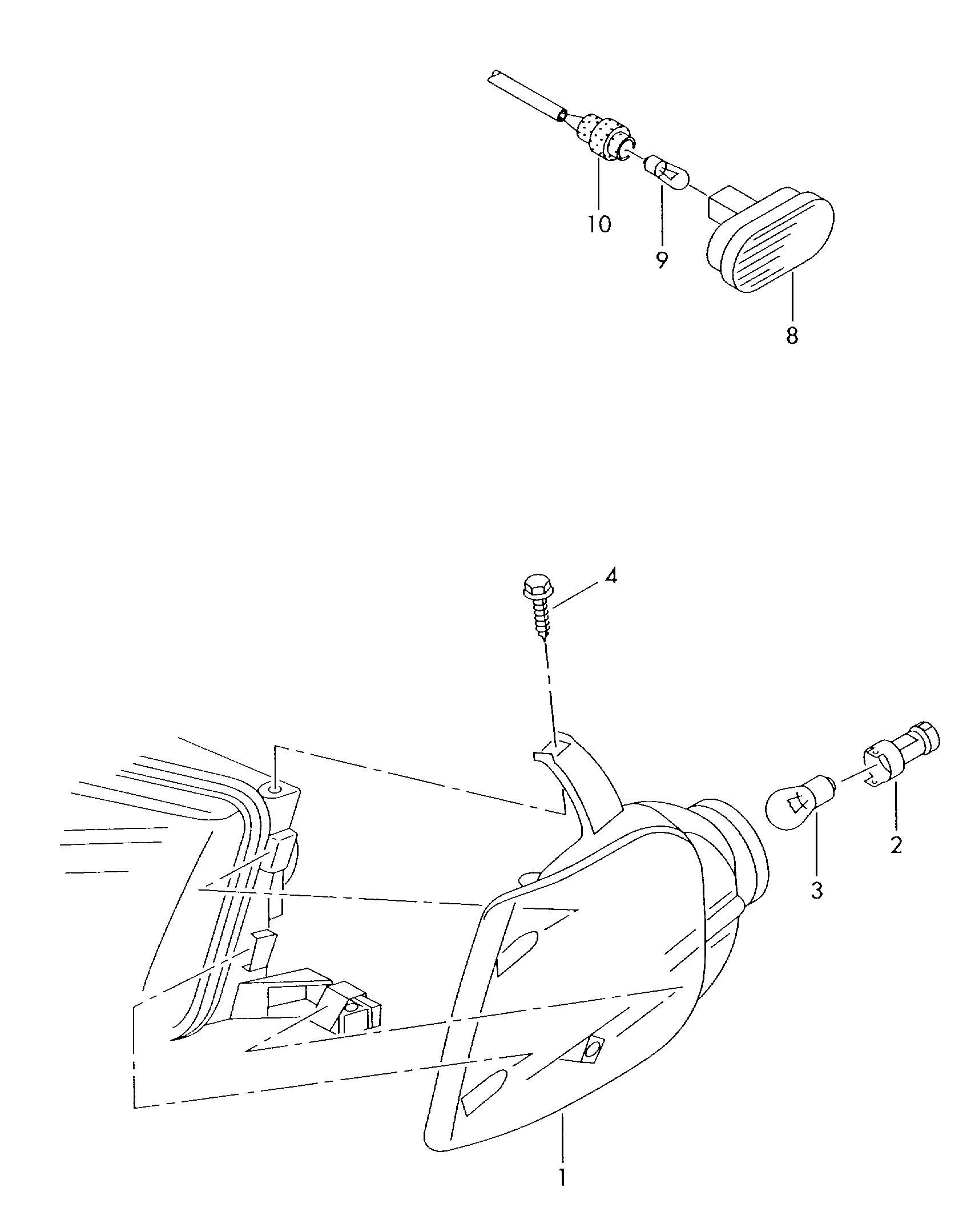 10
9
8
4
2
3
1