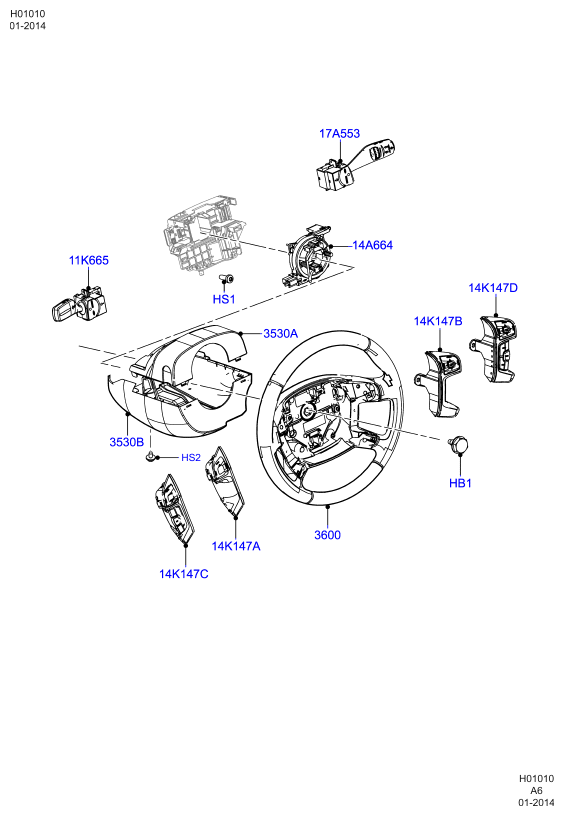 H01010
01-2014

17A553

14A664

11K665

HS1

14K147D

14K147B

3530A

3530B

HS2

HB1

14K147A

3600

14K147C

H01010
A6
01-2014