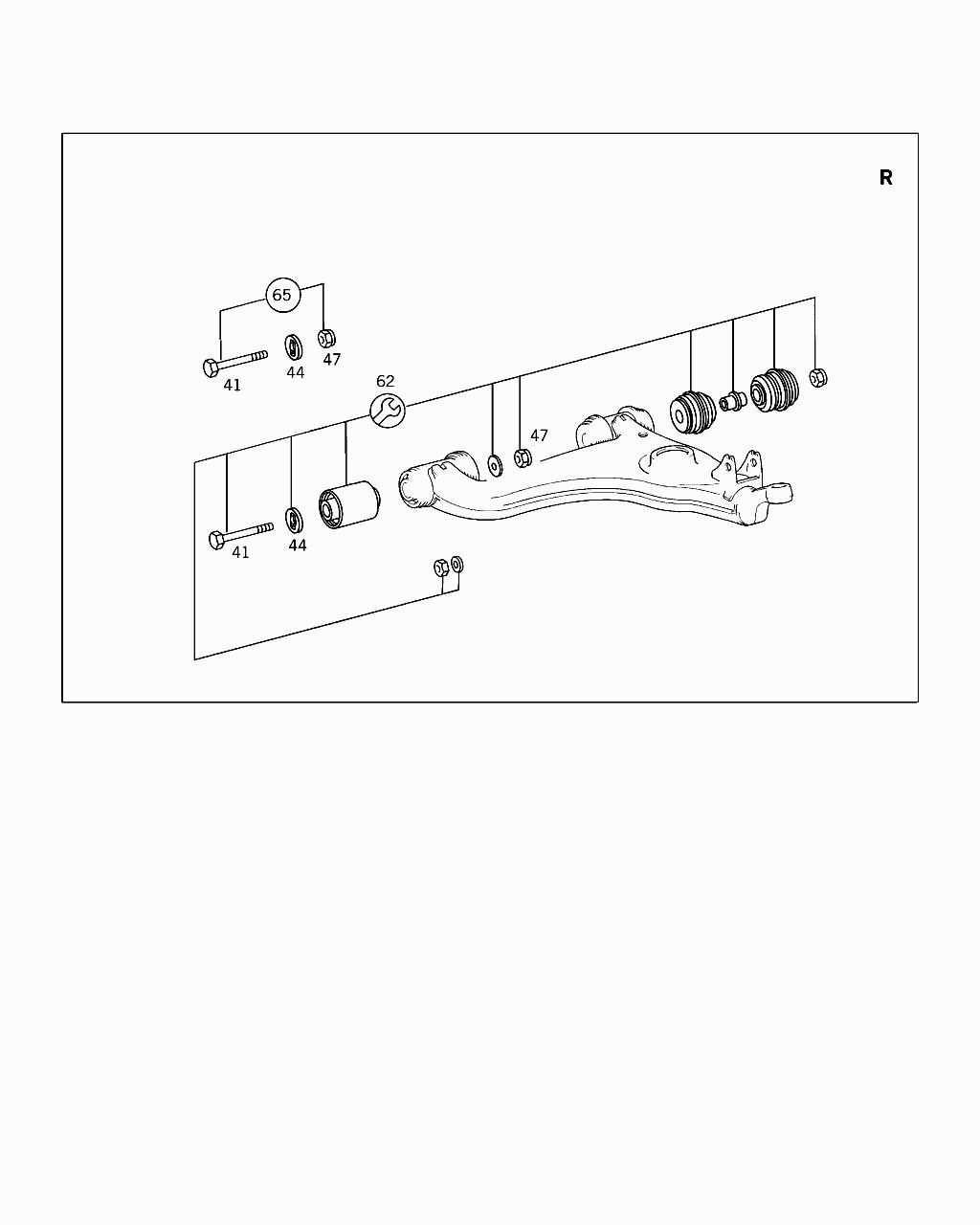 R

65

41

44

47

62

47

41

44