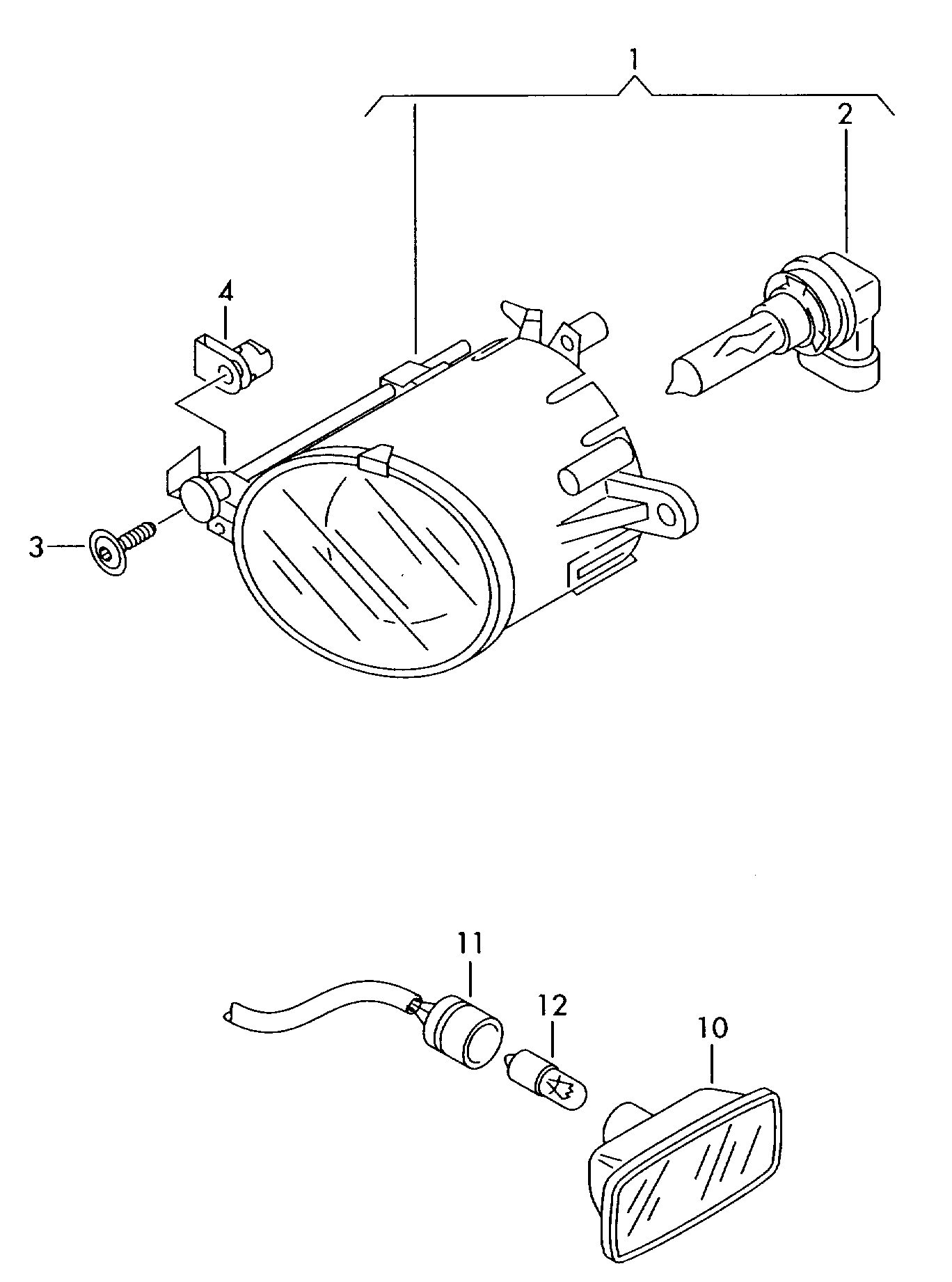 1
2
4
3
11
12
10