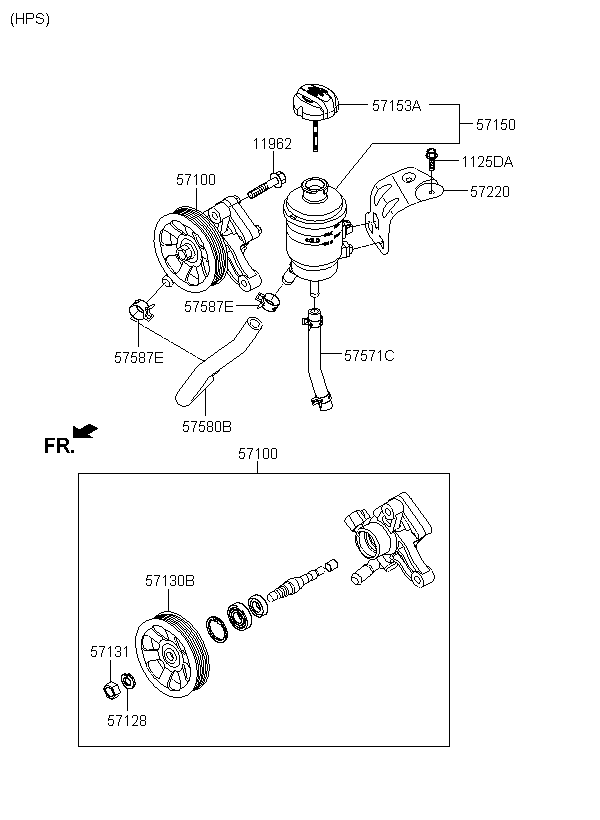 (HPS)

57153A
57150
11962
1125DA
57100
57220
57587E
57587E
57571C
57580B
FR.
57100
57130B
57131
57128