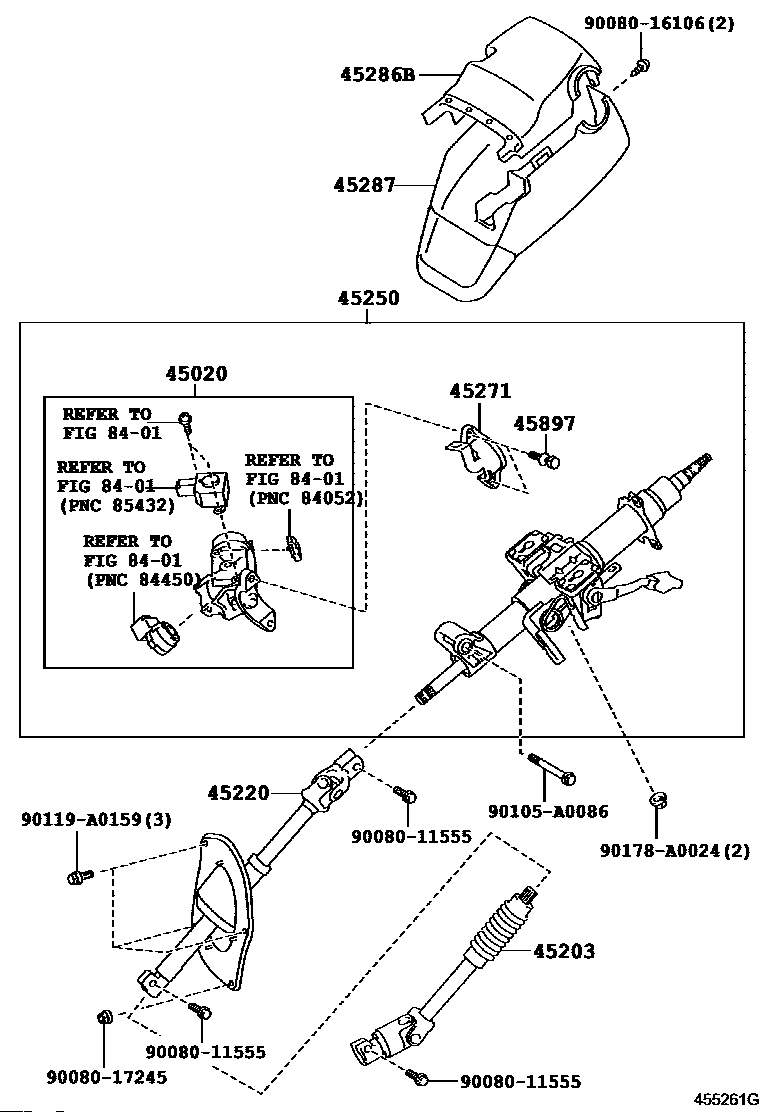 90080-16106(2)
45286B
45287
45250
45020
REFER TO
FIG 84-01
REFER TO
FIG 84-01
(PNC 85432)
REFER TO
FIG 84-01
(PNC 84052)
REFER TO
FIG 84-01
(PNC 84450)
45271
45897
45220
90119-A0159(3)
90080-11555
90105-A0086
90178-A0024(2)
45203
90080-11555
90080-17245
90080-11555
455261G