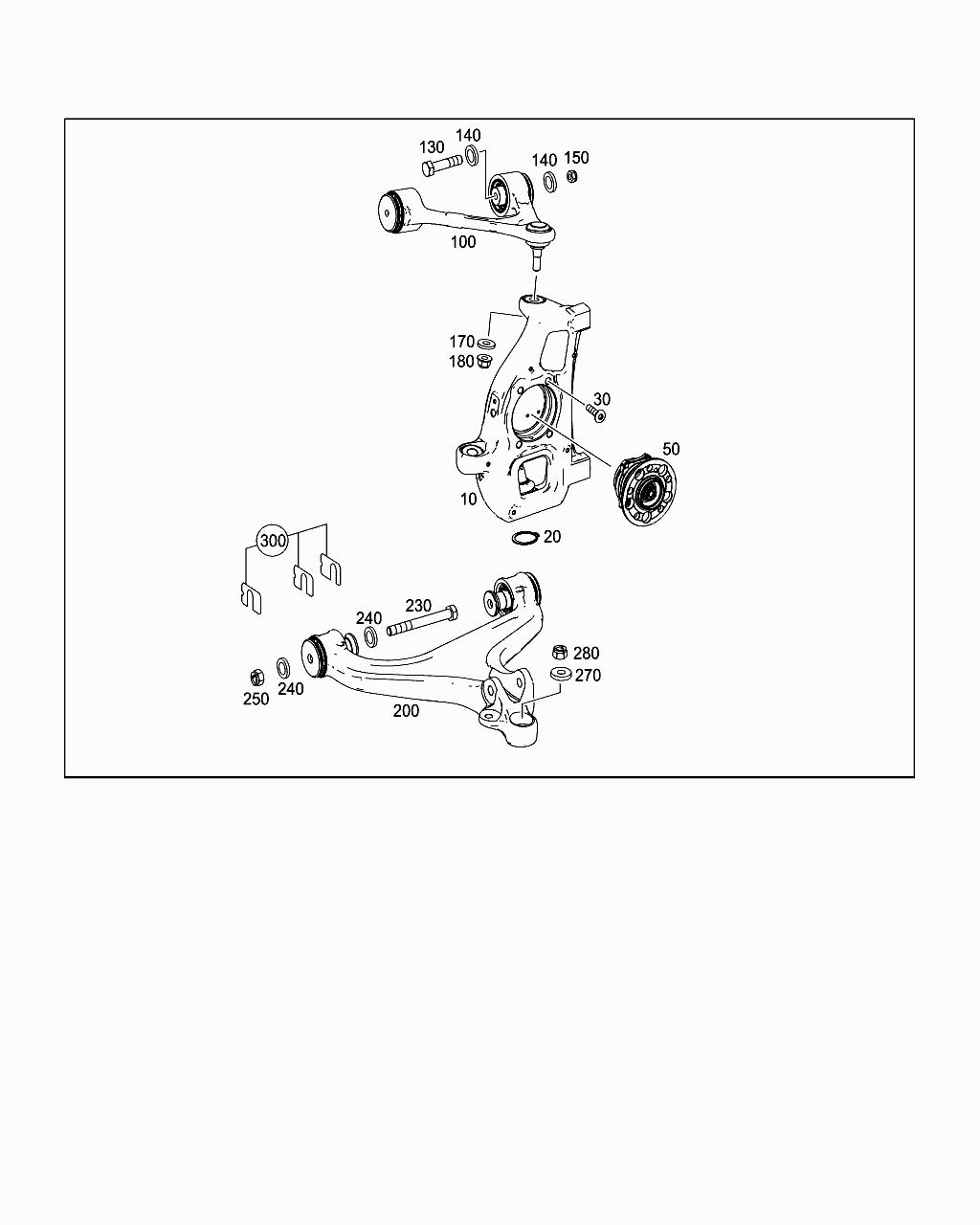 130
140
140
150
100
170
180
30
50
10
20
300
240
230
280
270
250
240
200