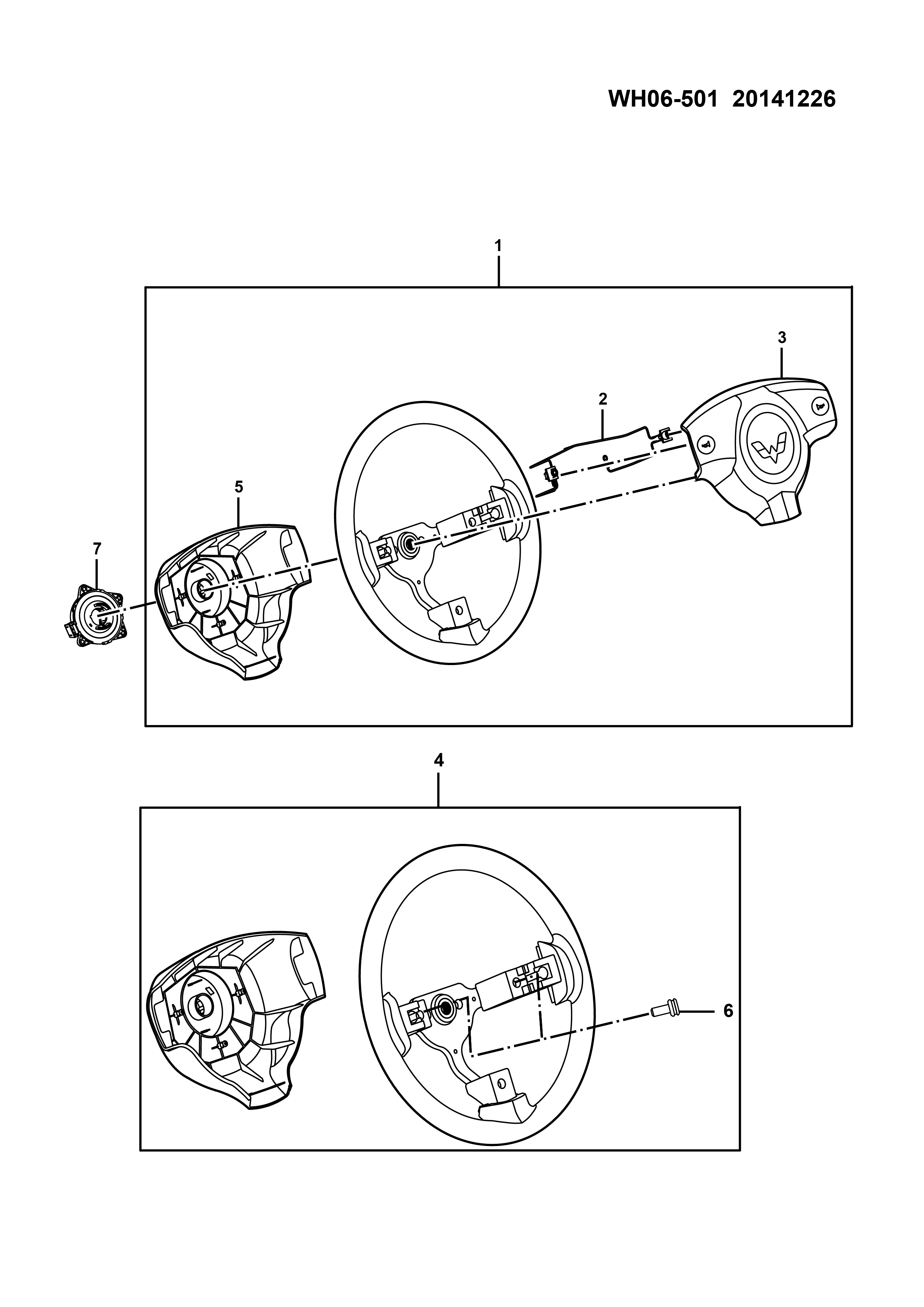 WH06-501 20141226

1

3

2

5

7

4

6