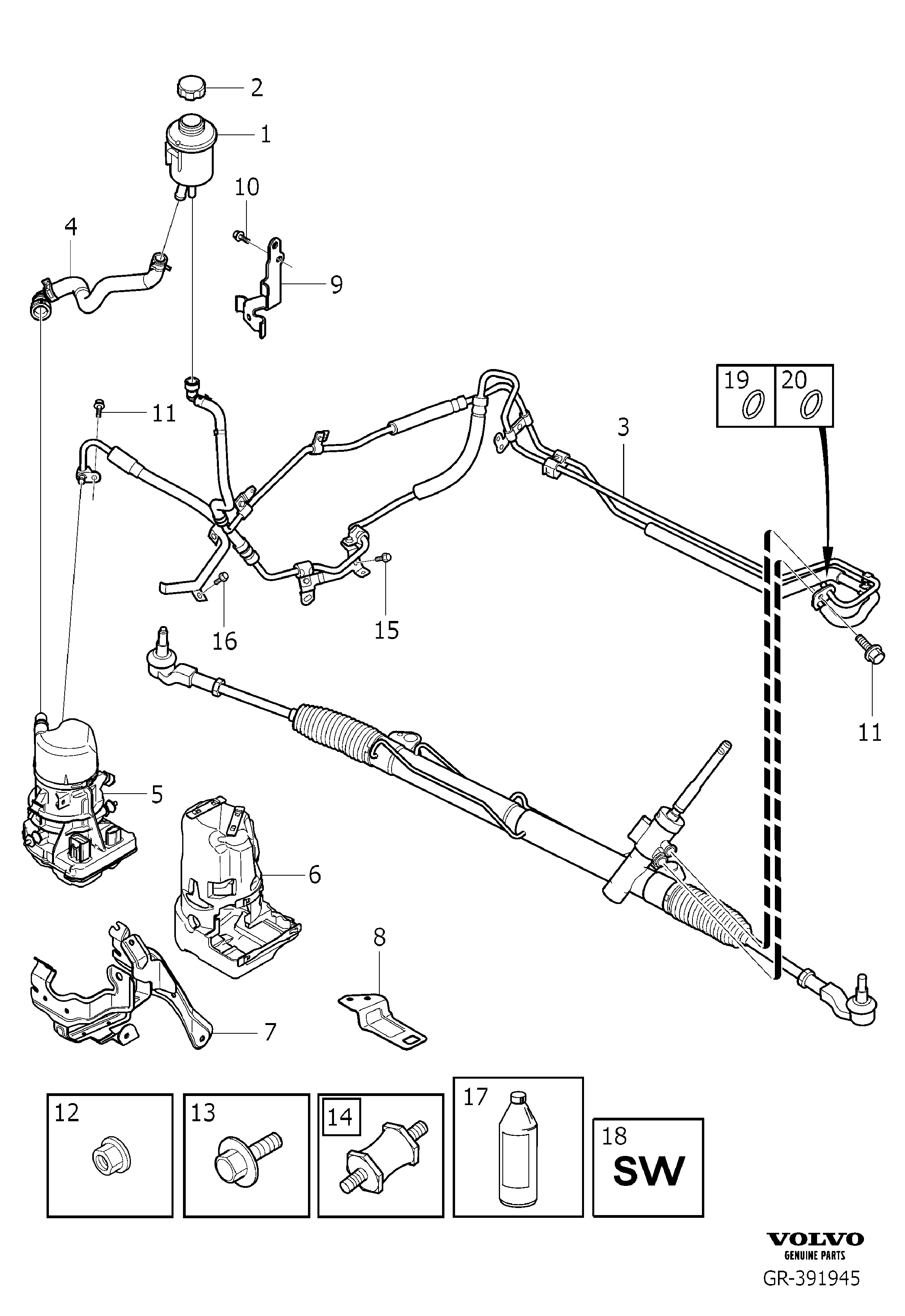 2
1
10
4
9
19
20
11
3
16
15
11
5
6
8
7
12
13
14
17
18
SW

VOLVO
GENUINE PARTS
GR-391945