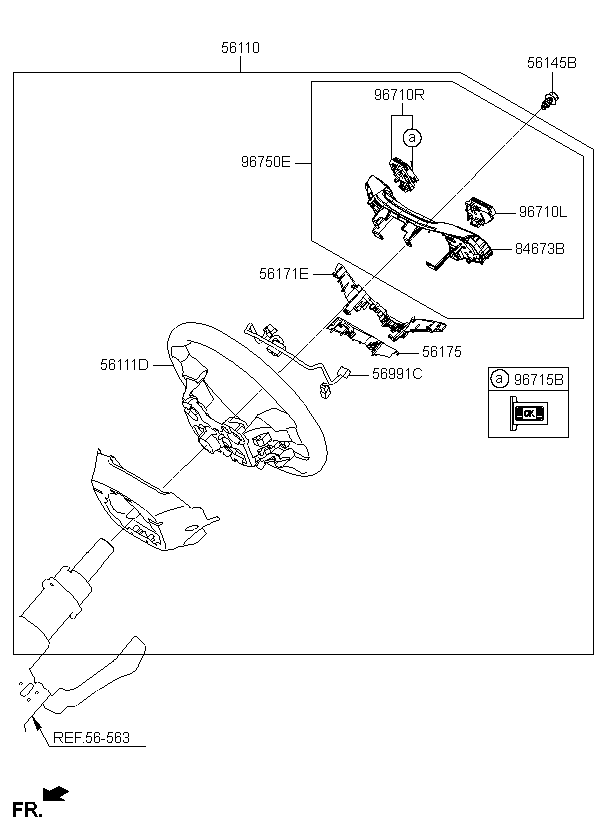 56110

56145B

96710R

a

96750E

96710L

84673B

56171E

56175

56111D

56991C

a 96715B

OK

REF.56-563

FR.