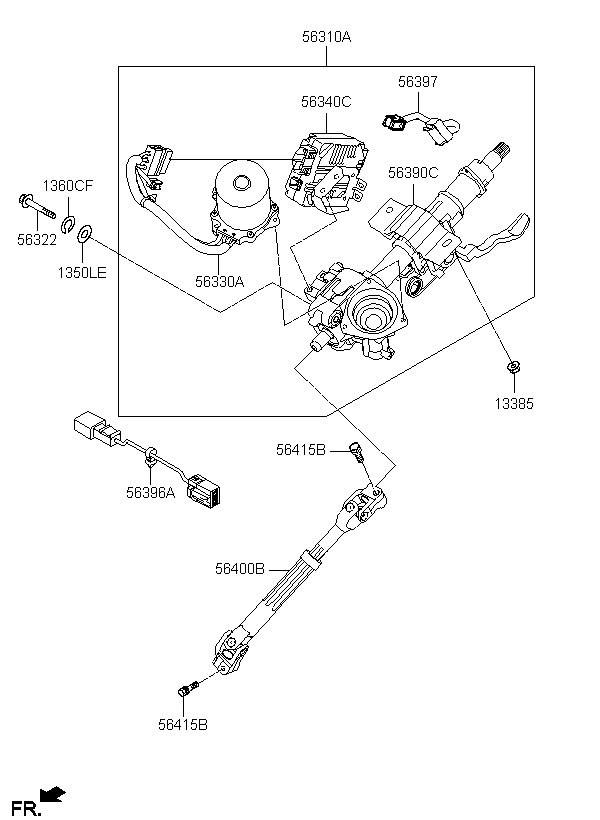 56310A
56397
56340C
56390C
1360CF
56322
1350LE
56330A
13385
56415B
56396A
56400B
56415B
FR.