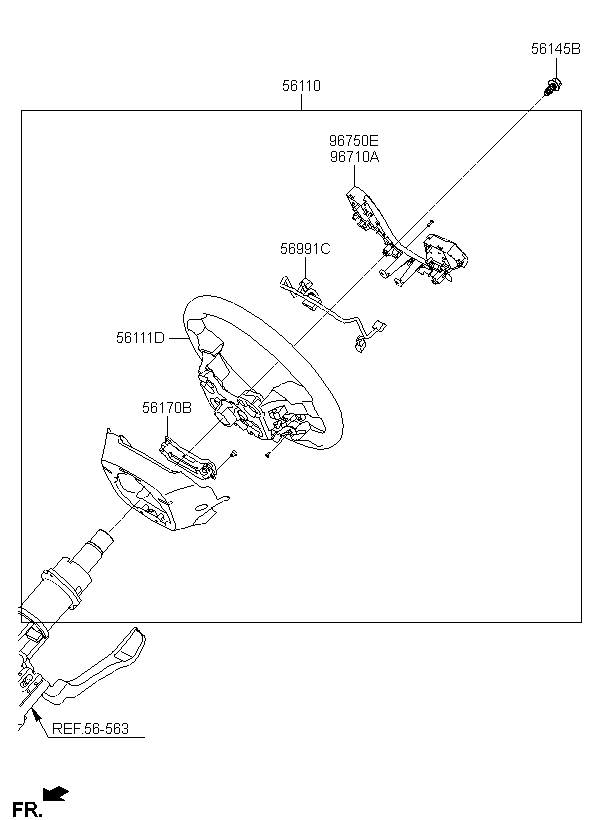 56145B
56110
96750E
96710A
56991C
56111D
56170B
REF.56-563
FR.