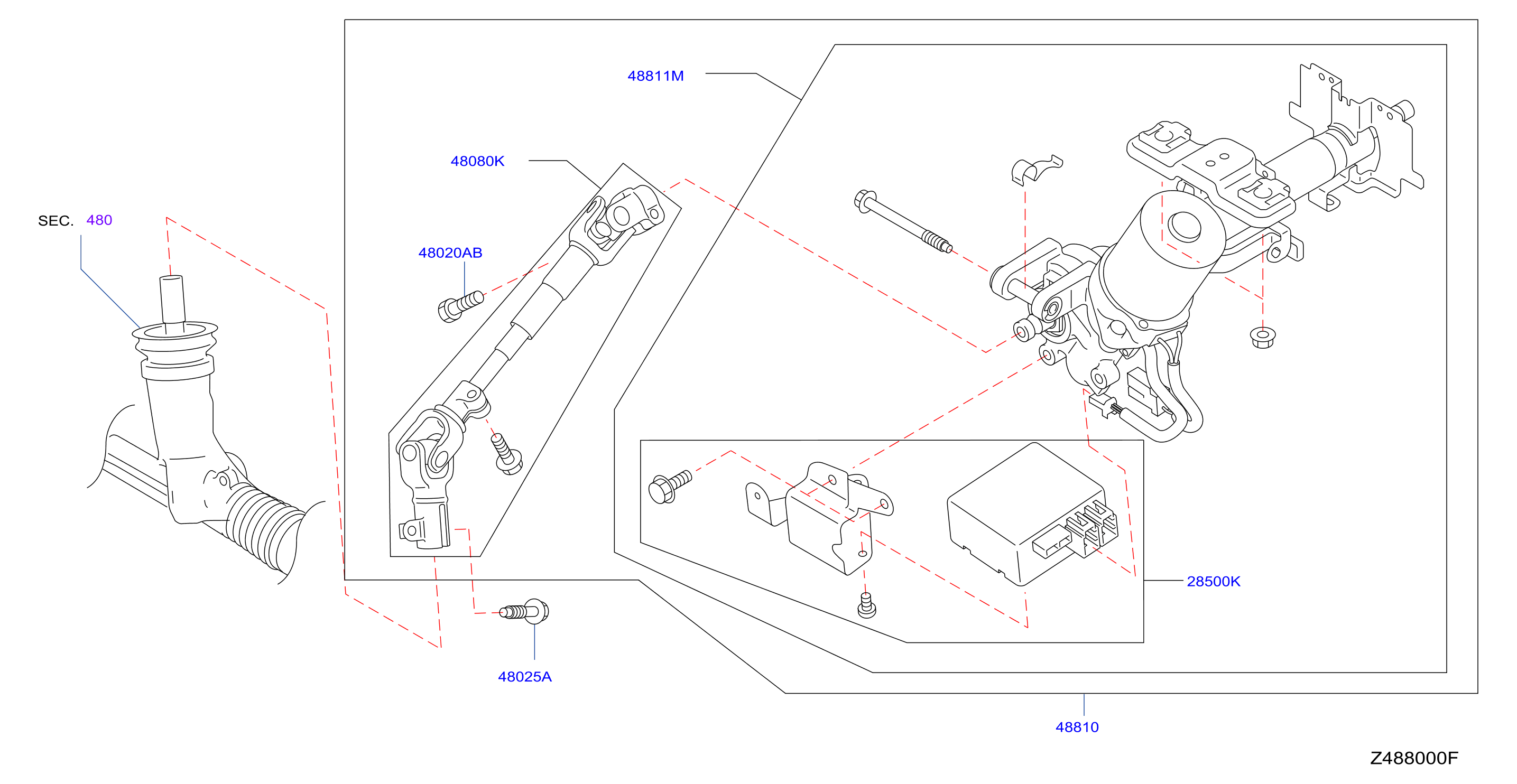 48811M

48080K

SEC. 480

48020AB

28500K

48025A

48810

Z488000F