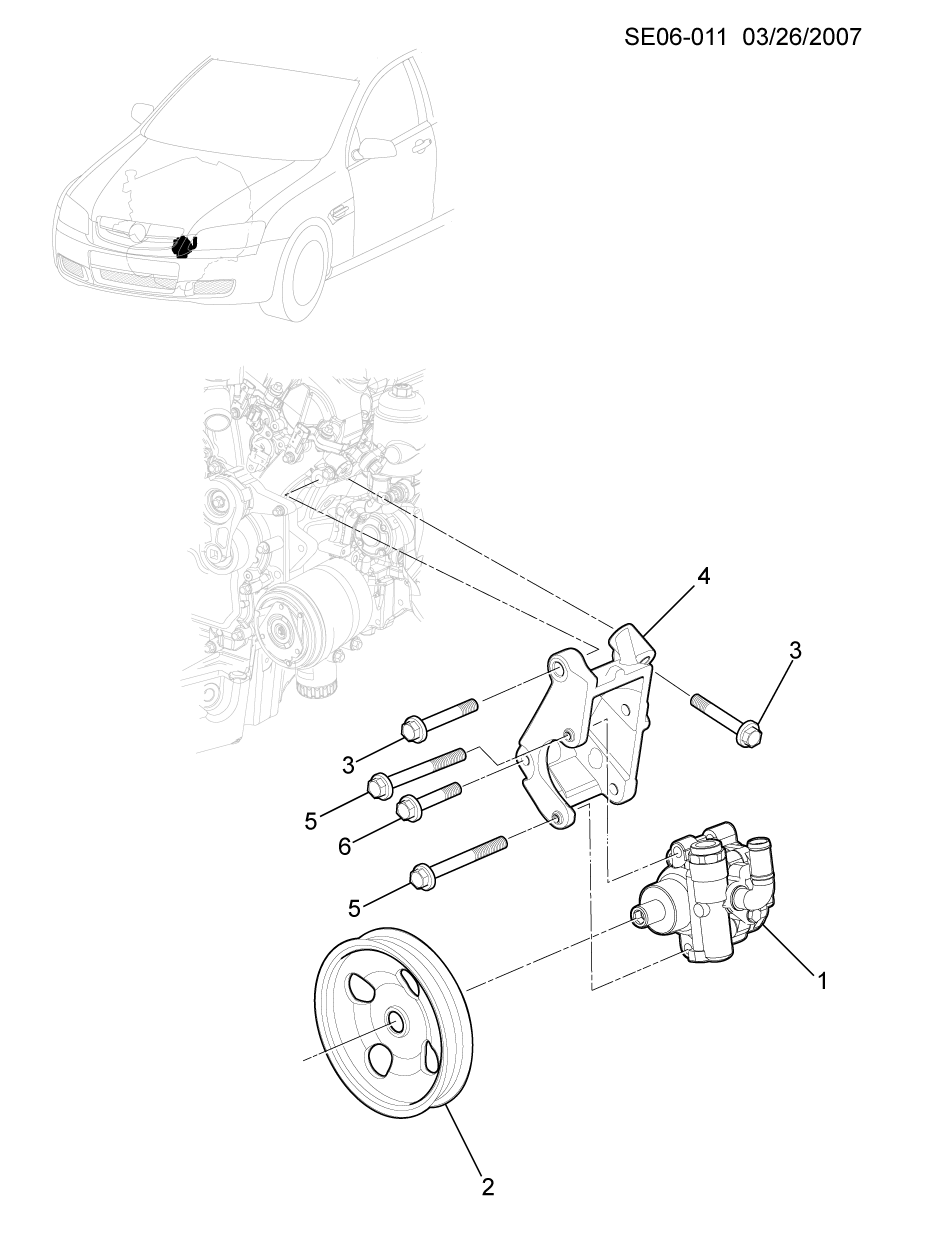 SE06-011 03/26/2007

4

3

3

5

6

5

1

2