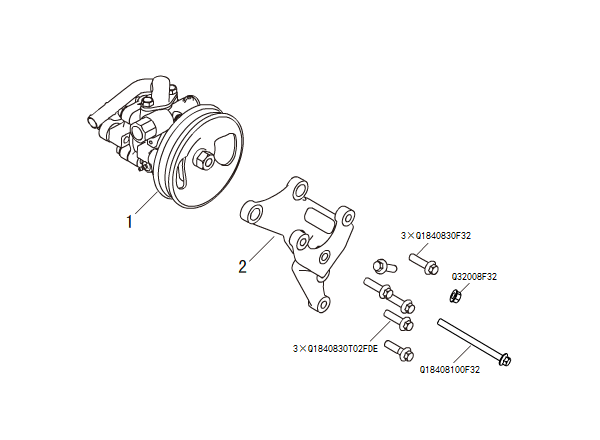 1

2

3×Q1840830F32

Q32008F32

3×Q1840830T02FDE

Q18408100F32