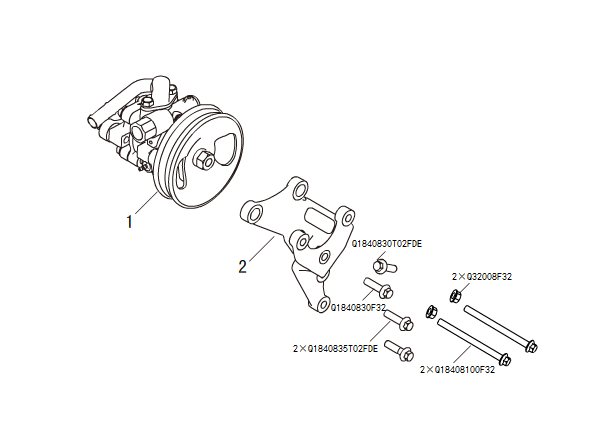 1

2

Q1840830T02FDE

2×Q32008F32

Q1840830F32

2×Q1840835T02FDE

2×Q18408100F32