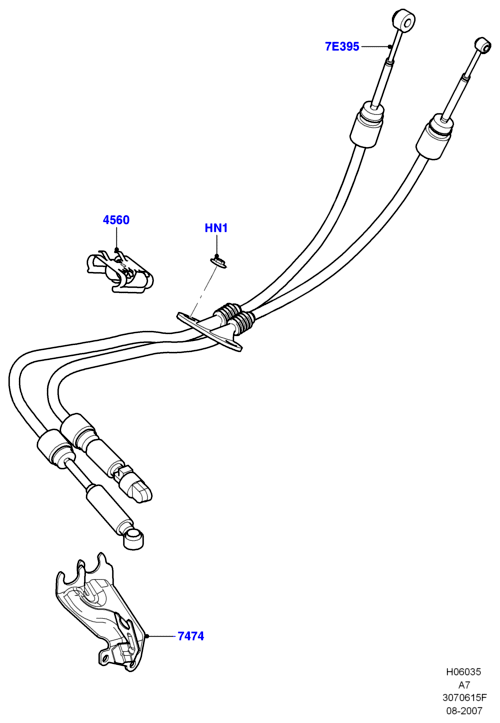 7E395

4560

HN1

7474

H06035
A7
3070615F
08-2007