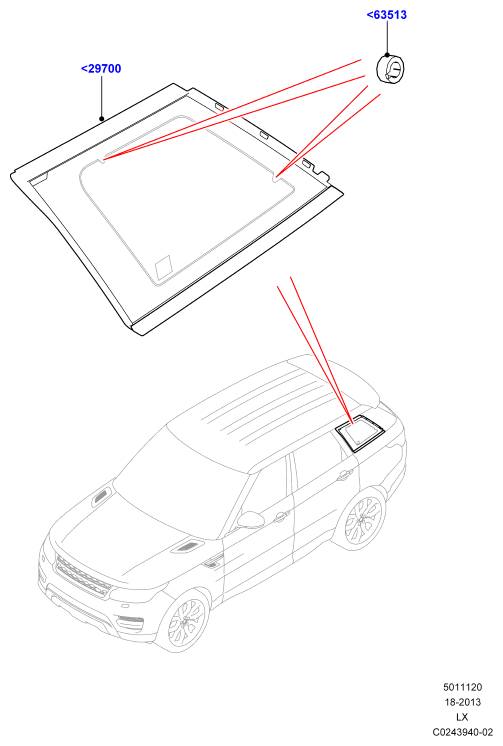 <63513

<29700

5011120
18-2013
LX
C0243940-02