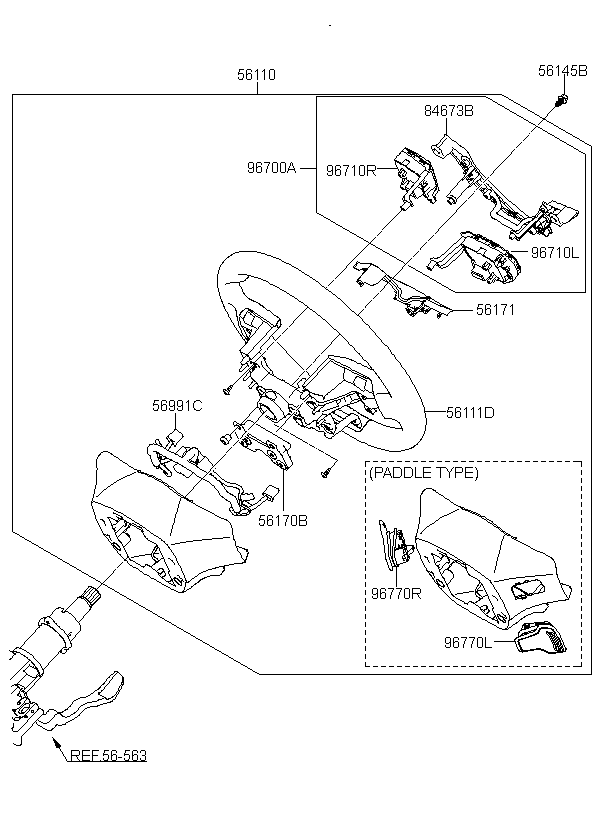 56110
56145B
84673B
96700A
96710R
96710L
56171
56991C
56111D
56170B
(PADDLE TYPE)
96770R
96770L
REF.56-563