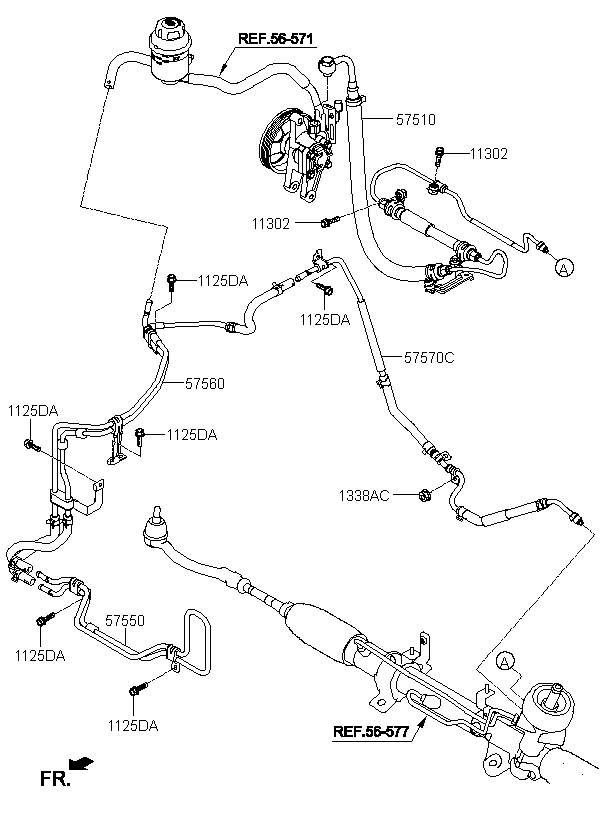 REF.56-571
57510
11302
11302
A
1125DA
1125DA
57570C
57560
1125DA
1125DA
1338AC
57550
1125DA
1125DA
A
REF.56-577
FR.