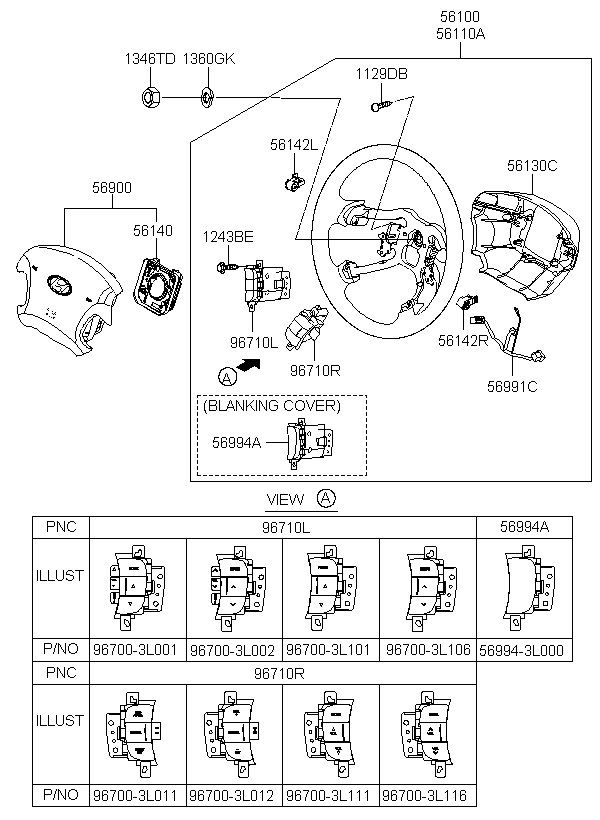 56100
56110A
1346TD
1360GK
1129DB
56142L
56130C
56900
56140
1243BE
96710L
96710R
56142R
56991C
A
(BLANKING COVER)
56994A
VIEW A

| PNC | 96710L | | | | 56994A |
|---|---|---|---|---|---|
| ILLUST | | | | | |
| P/NO | 96700-3L001 | 96700-3L002 | 96700-3L101 | 96700-3L106 | 56994-3L000 |

| PNC | 96710R | | | |
|---|---|---|---|---|
| ILLUST | | | | |
| P/NO | 96700-3L011 | 96700-3L012 | 96700-3L111 | 96700-3L116 |