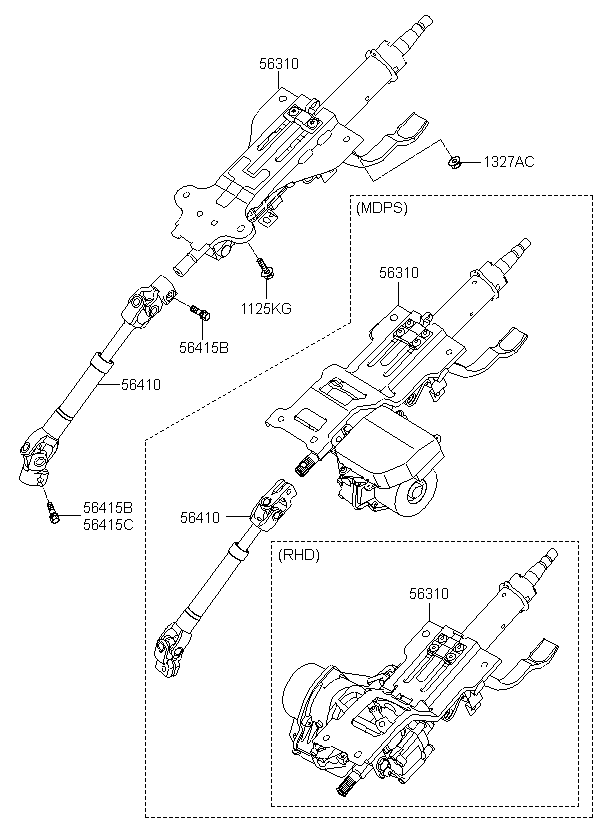 56310

1327AC

(MDPS)

1125KG

56310

56415B

56410

56415B
56415C

56410

(RHD)

56310