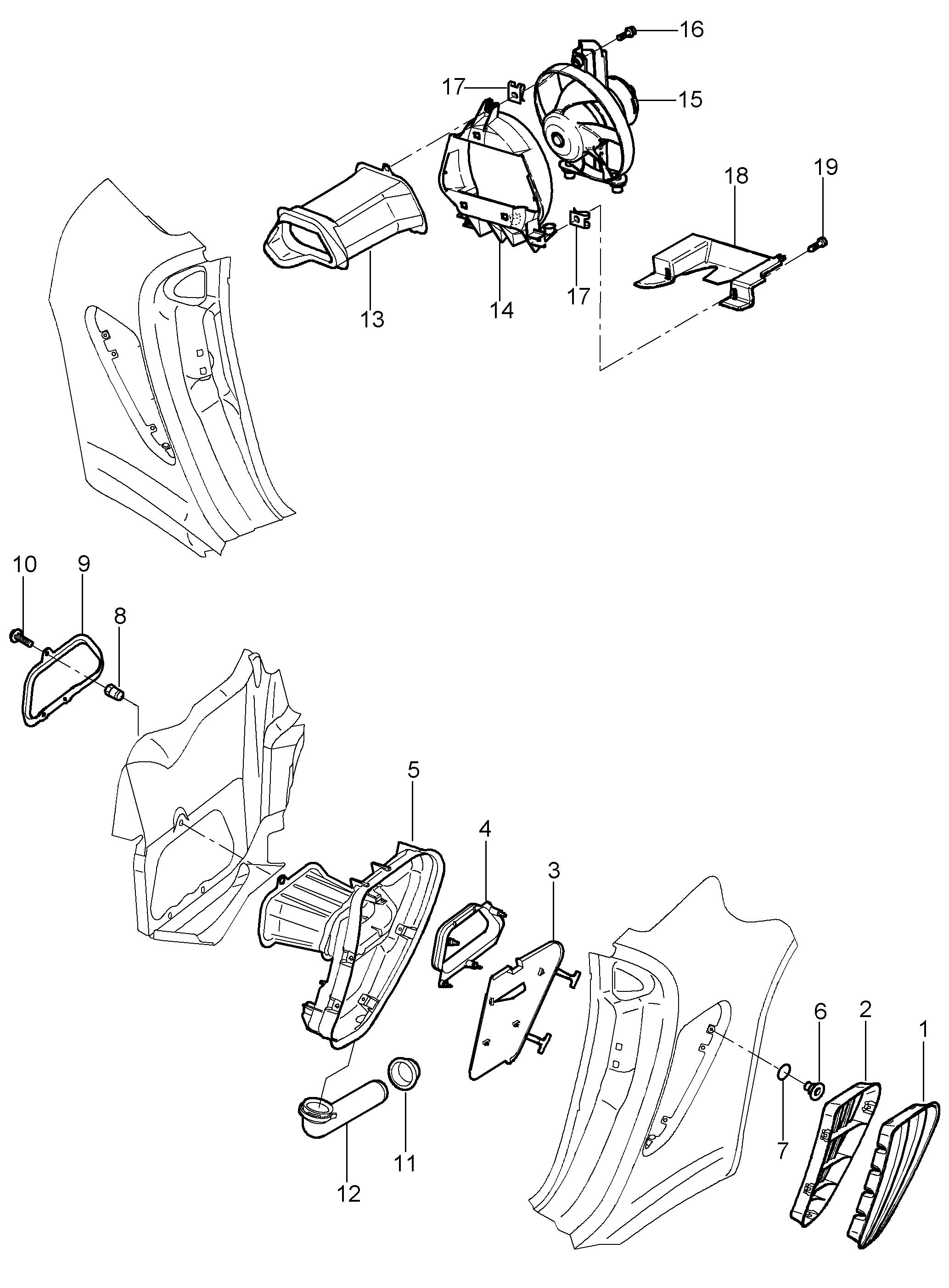 16
17
15
18
19
13
14
17
10
9
8
5
4
3
6
2
1
7
11
12