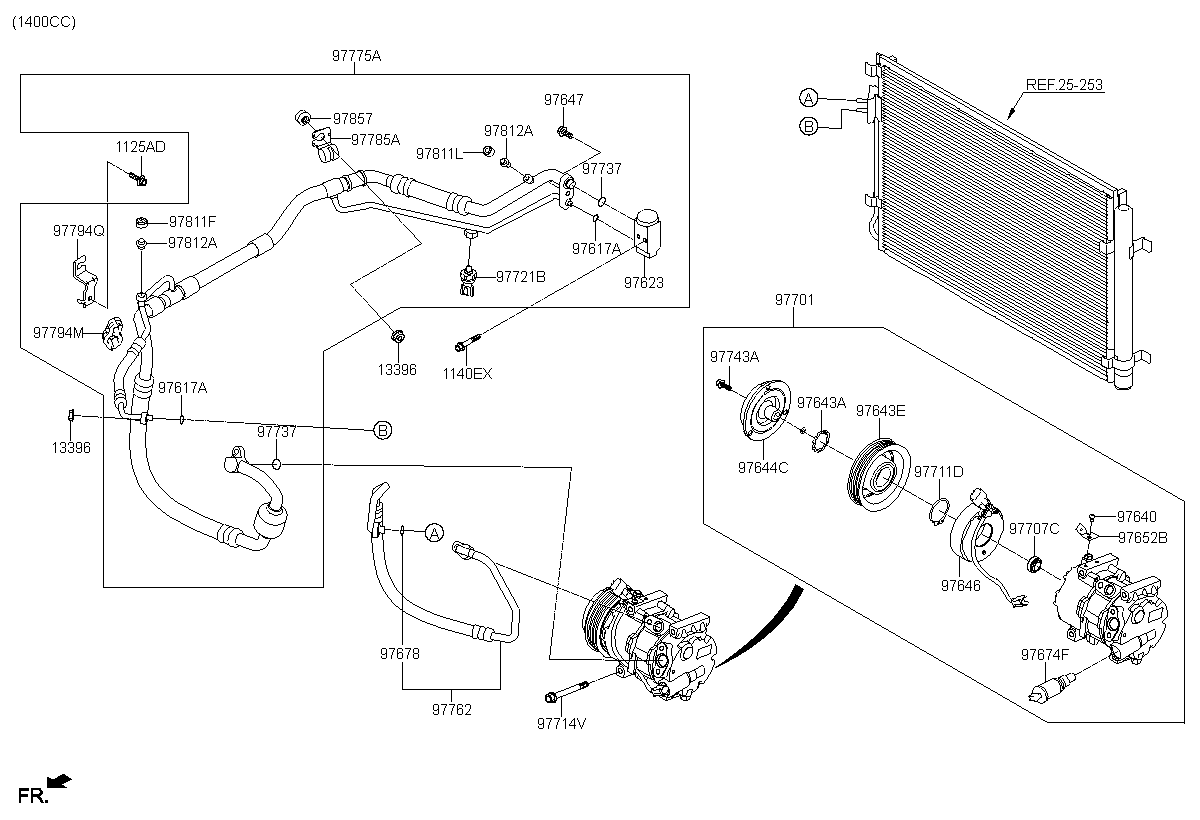 (1400CC)

97775A

97857
97785A
97647
97812A
97811L
97737
1125AD
97811F
97812A
97794Q
97617A
97721B
97623
97794M
13396
1140EX
97617A
13396
97737
B
A
97678
97762
97714V

A
B
REF.25-253

97701
97743A
97643A
97643E
97644C
97711D
97707C
97640
97652B
97646
97674F

FR.