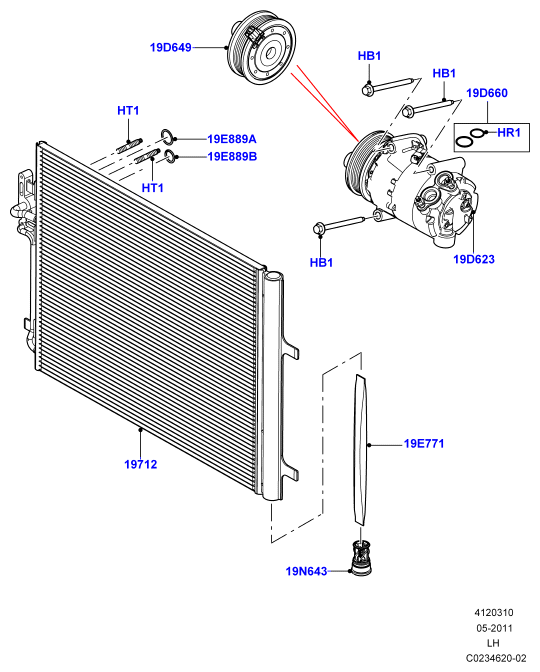 19D649

HB1

HB1

19D660

HR1

HT1

19E889A

19E889B

HT1

HB1

19D623

19712

19E771

19N643

4120310
05-2011
LH
C0234620-02