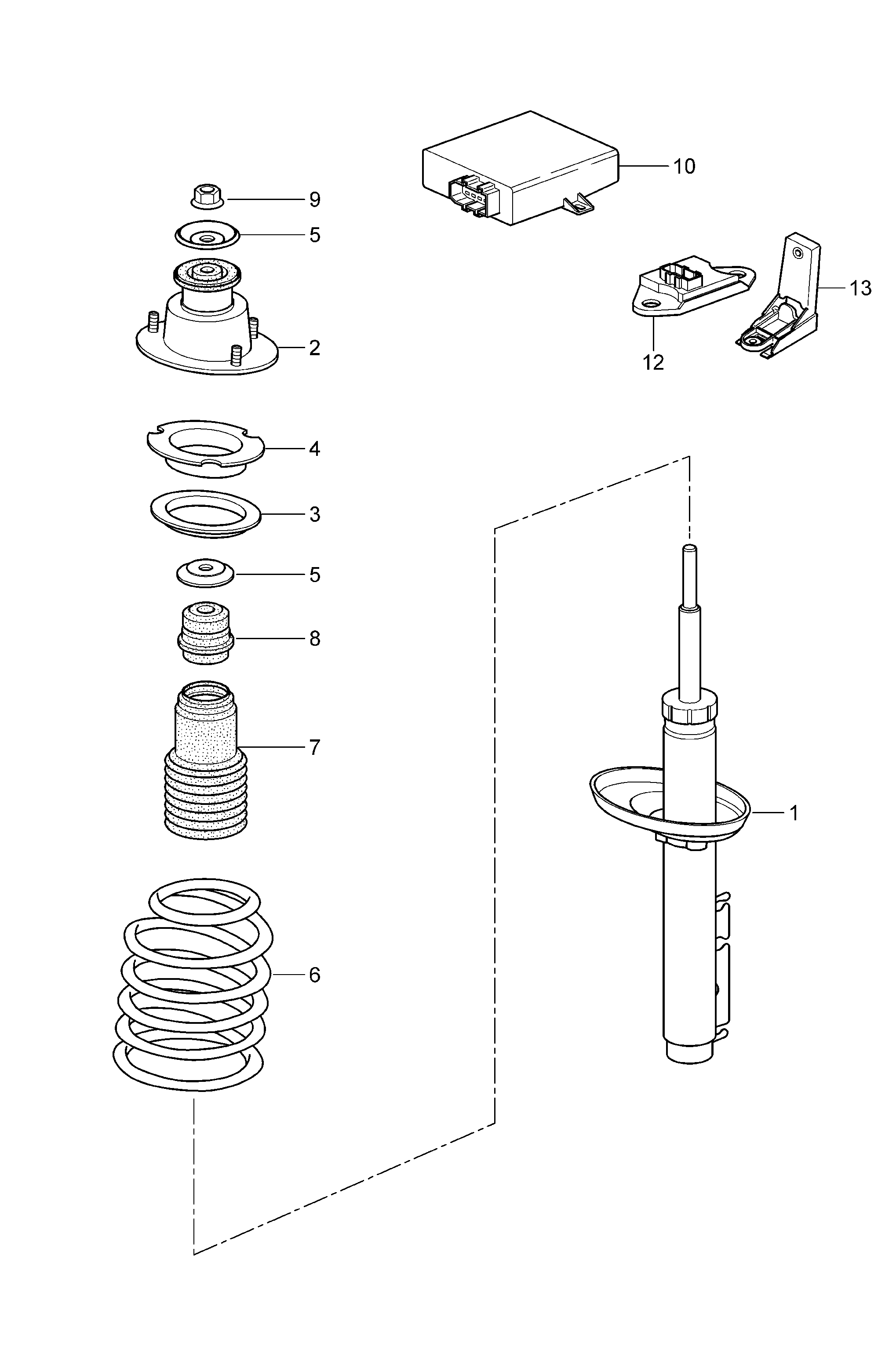 10
9
5
13
2
12
4
3
5
8
7
1
6