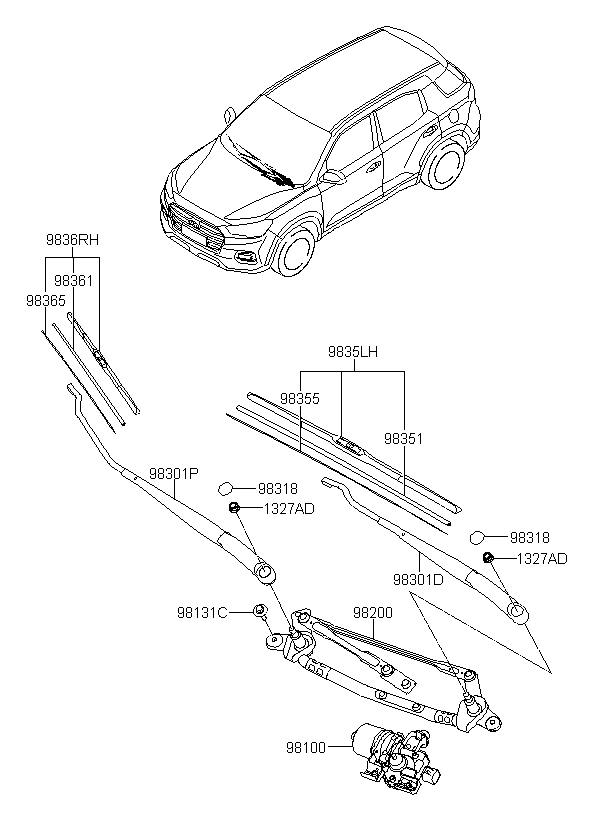 9836RH
98361
98365
9835LH
98355
98351
98301P
98318
1327AD
98318
1327AD
98301D
98131C
98200
98100