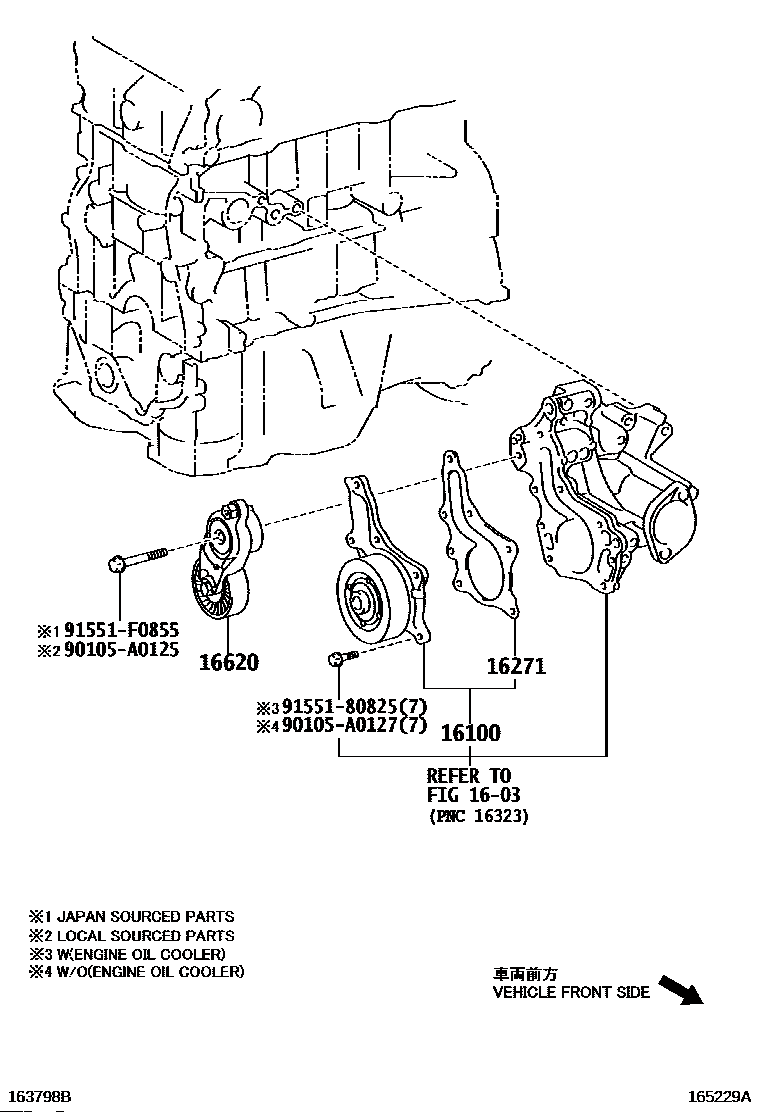 ※1 91551-F0855
※2 90105-A0125

16620

※3 91551-80825(7)
※4 90105-A0127(7)

16271

16100

REFER TO
FIG 16-03
(PNC 16323)

※1 JAPAN SOURCED PARTS
※2 LOCAL SOURCED PARTS
※3 W(ENGINE OIL COOLER)
※4 W/O(ENGINE OIL COOLER)

車両前方
VEHICLE FRONT SIDE

163798B

165229A