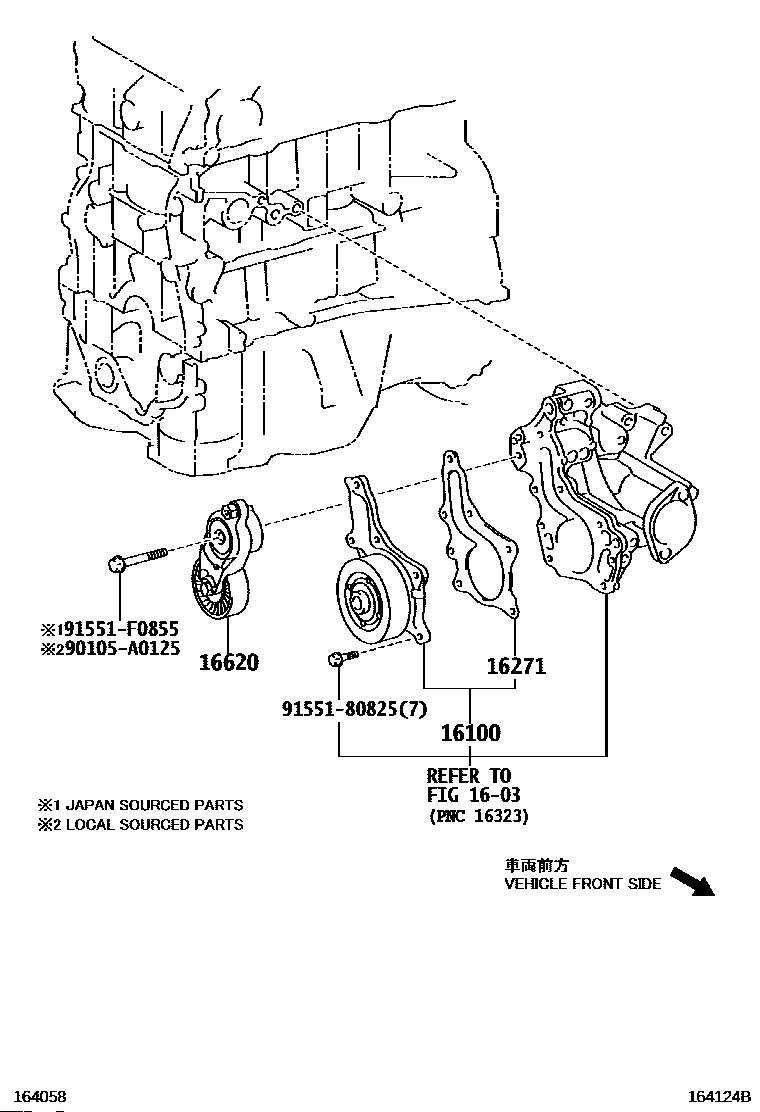 ※191551-F0855
※290105-A0125
16620
91551-80825(7)
16271
16100
REFER TO
FIG 16-03
(PNC 16323)

※1 JAPAN SOURCED PARTS
※2 LOCAL SOURCED PARTS

車両前方
VEHICLE FRONT SIDE

164058
164124B