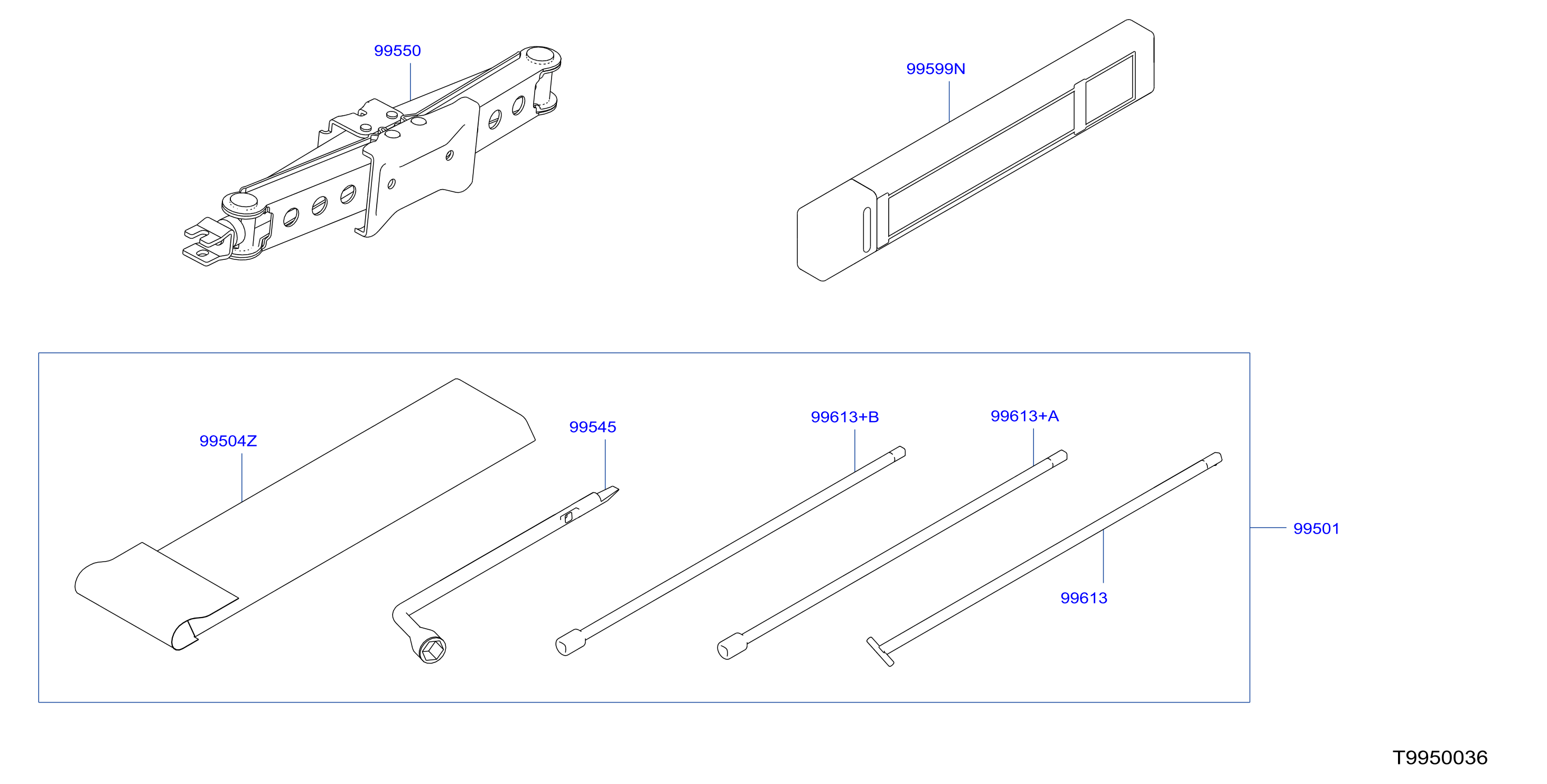 99550

99599N

99504Z

99545

99613+B

99613+A

99501

99613

T9950036