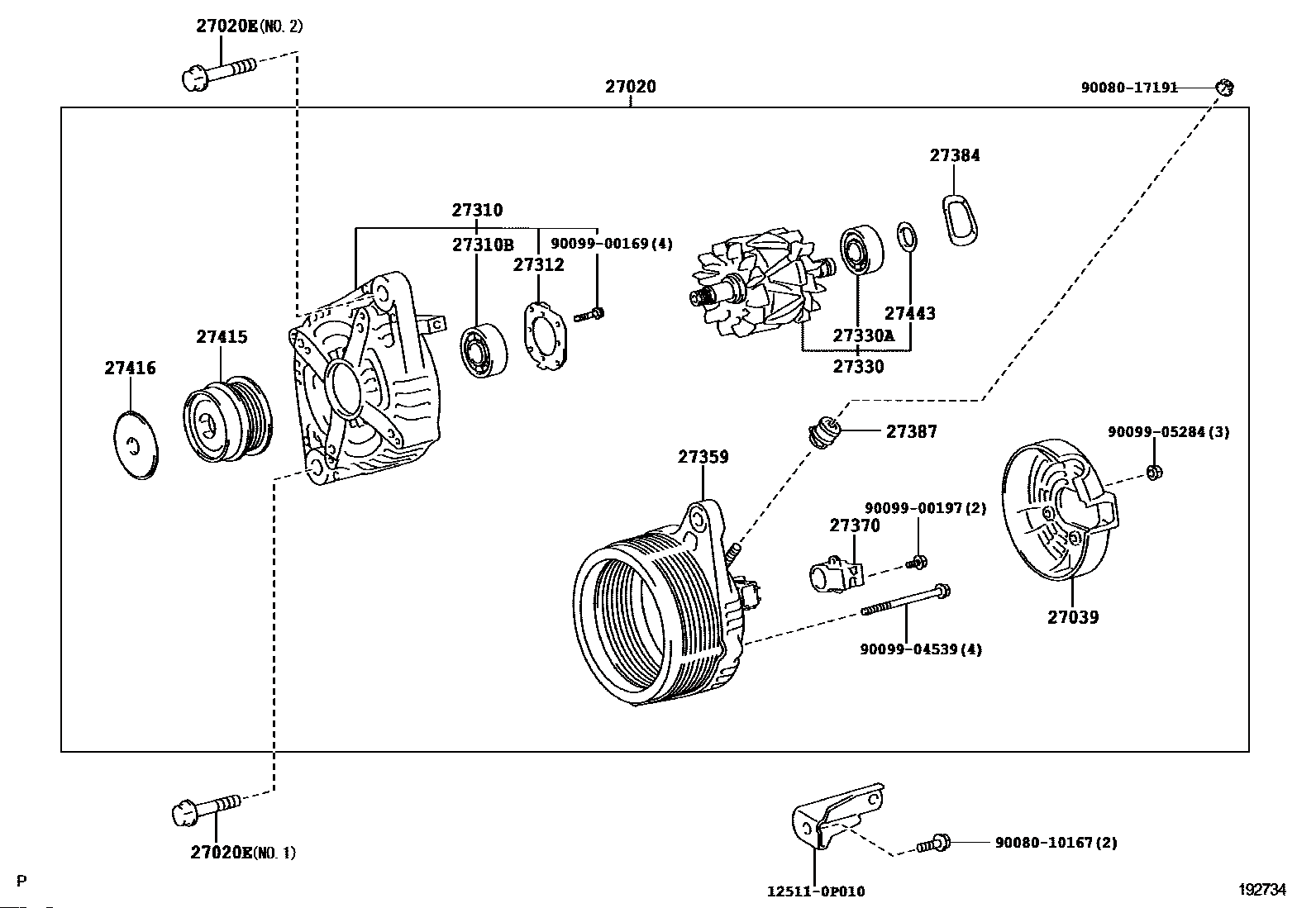 27020E(NO.2)
27020
90080-17191
27384
27310
27310B
90099-00169(4)
27312
27443
27330A
27330
27415
27416
27387
90099-05284(3)
27359
90099-00197(2)
27370
27039
90099-04539(4)
27020E(NO.1)
90080-10167(2)
12511-0P010
P
192734