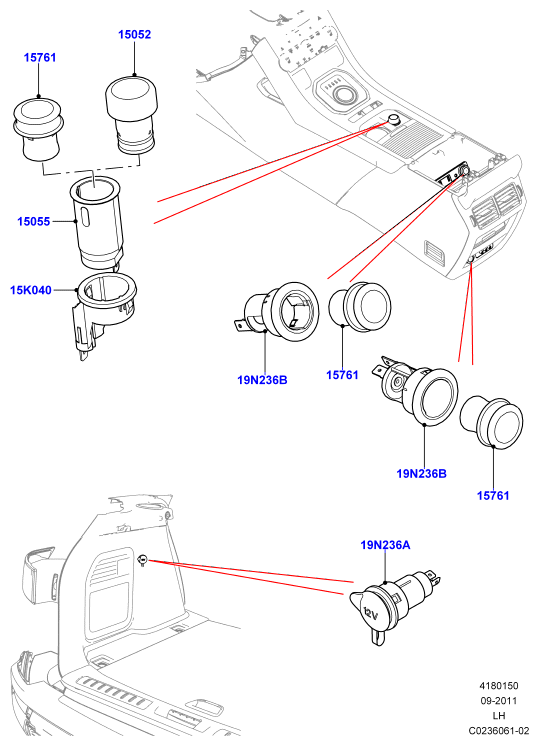 15761

15052

15055

15K040

19N236B

15761

19N236B

15761

19N236A

12V

4180150
09-2011
LH
C0236061-02