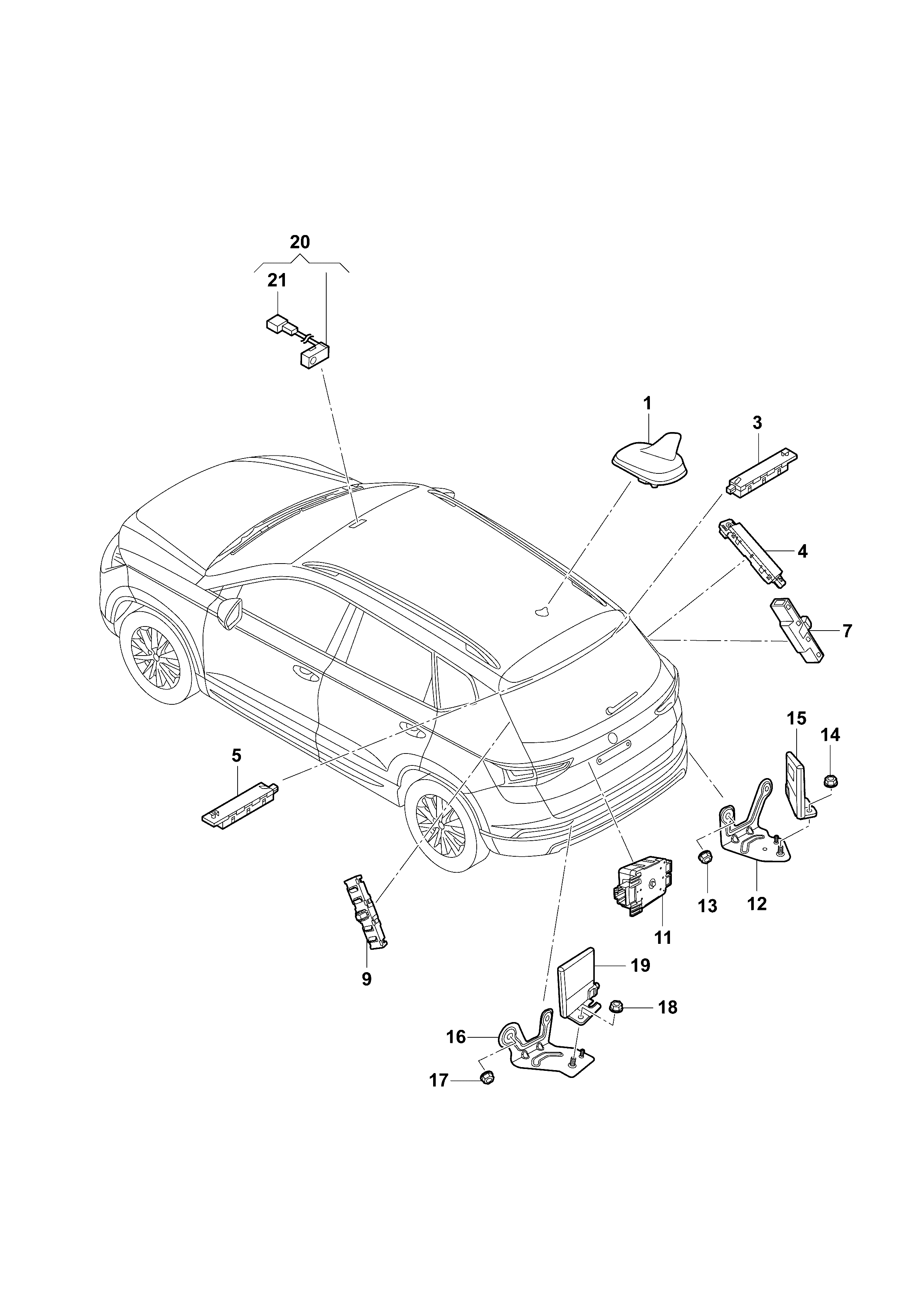 20
21
1
3
4
7
15
14
5
13
12
11
9
19
18
16
17