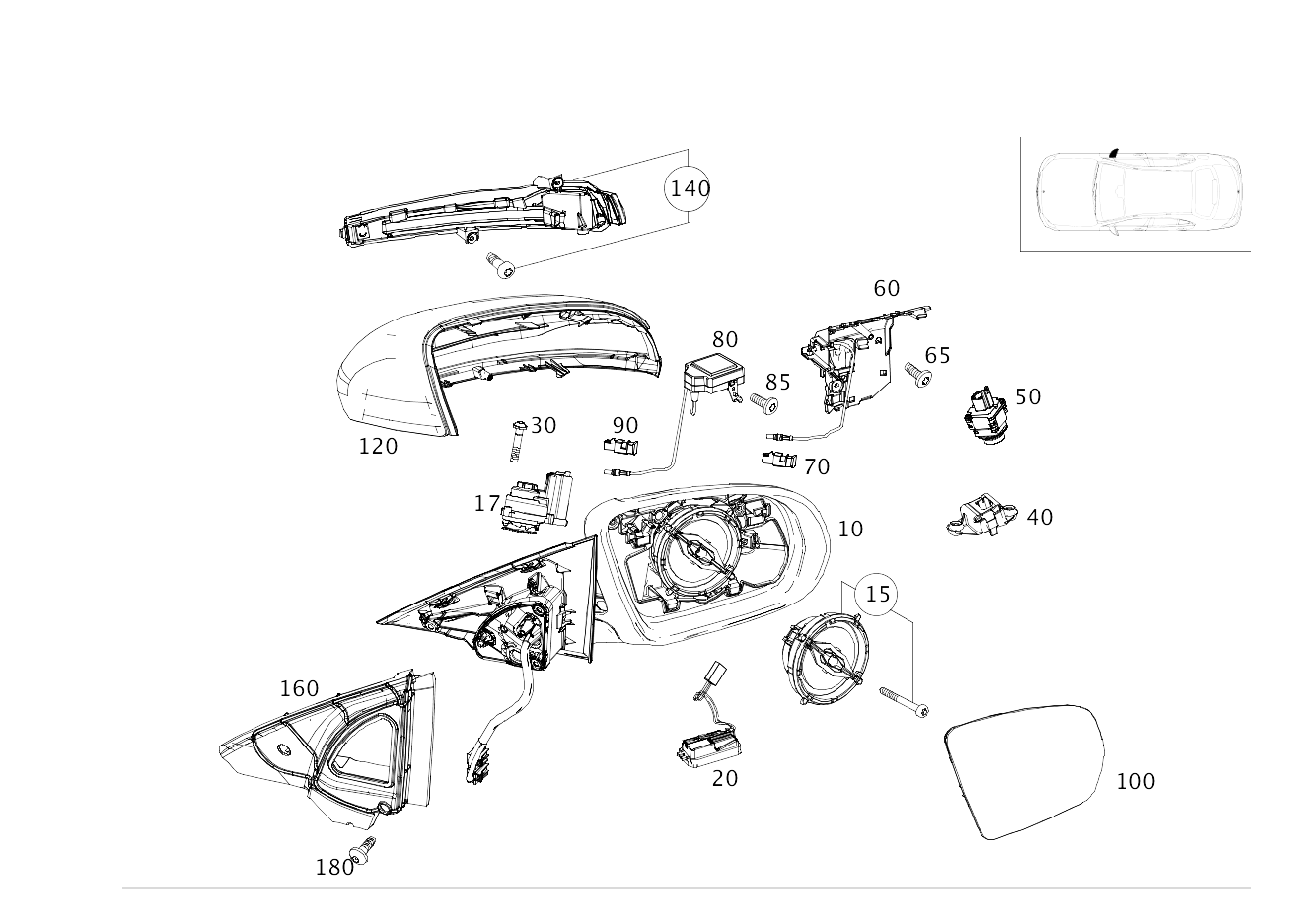 140
60
80
65
85
50
30
90
120
70
17
10
40
15
160
20
100
180