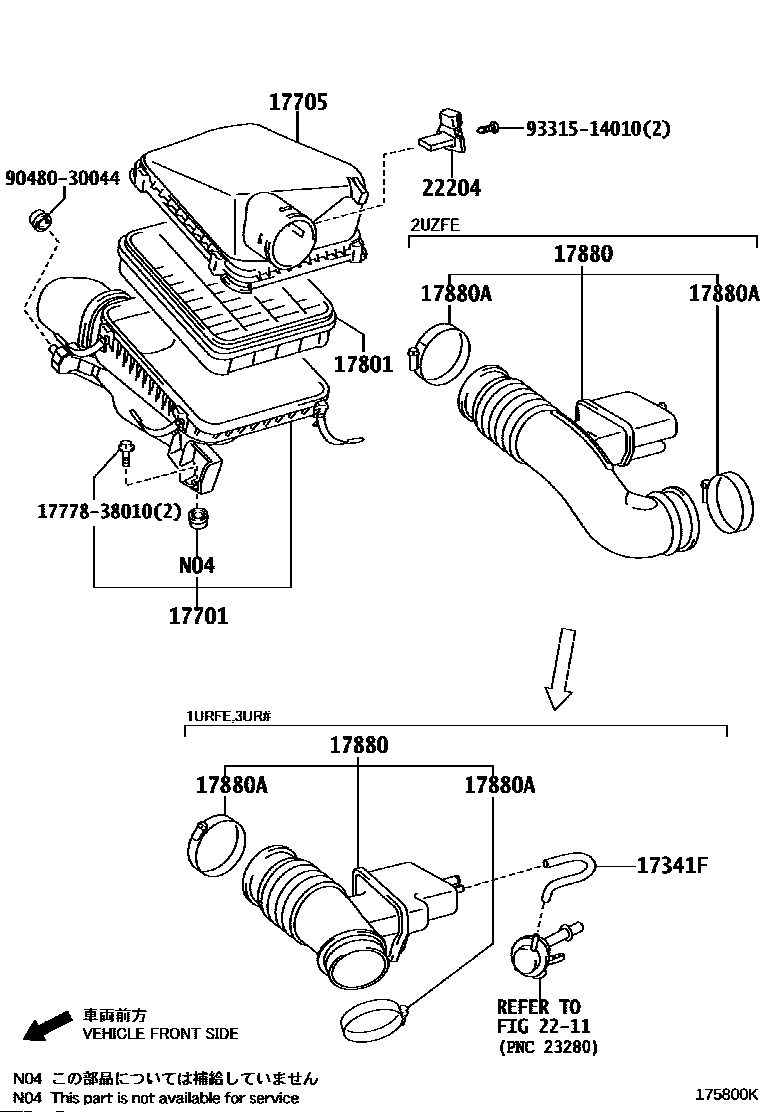 17705

93315-14010(2)

90480-30044

22204

2UZFE

17880

17880A

17880A

17801

17778-38010(2)

N04

17701

1URFE,3UR#

17880

17880A

17880A

17341F

REFER TO
FIG 22-11
(PNC 23280)

車両前方
VEHICLE FRONT SIDE

N04 この部品については補給していません
N04 This part is not available for service

175800K