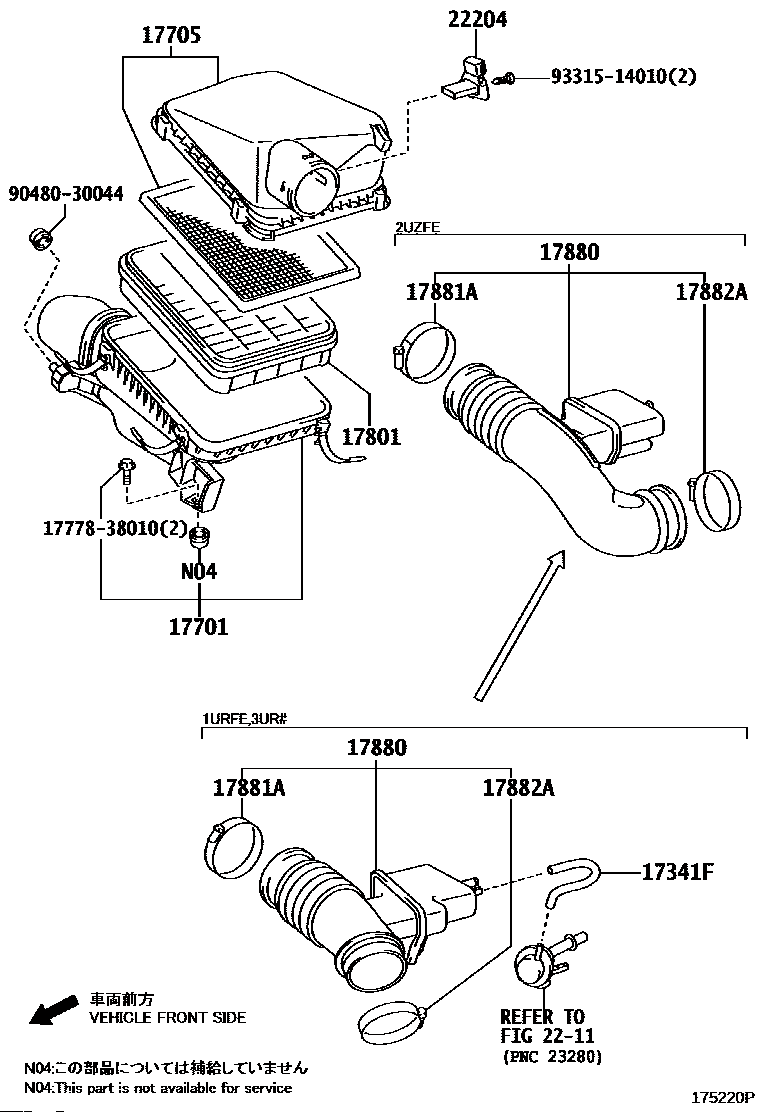 17705

22204

93315-14010(2)

90480-30044

2UZFE

17880

17881A

17882A

17801

17778-38010(2)

N04

17701

1URFE,3UR#

17880

17881A

17882A

17341F

REFER TO
FIG 22-11
(PNC 23280)

車両前方
VEHICLE FRONT SIDE

N04:この部品については補給していません
N04:This part is not available for service

175220P