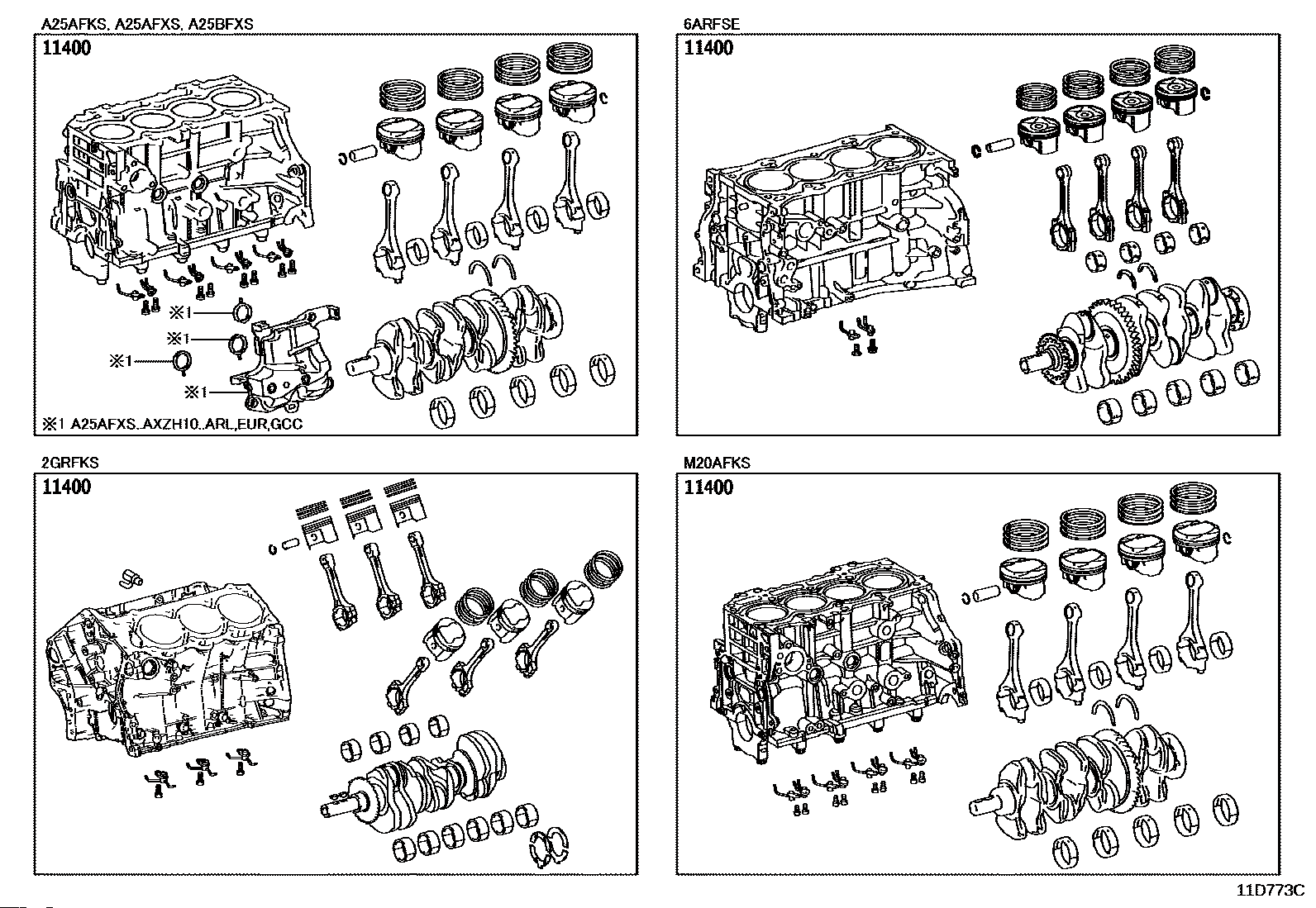 A25AFKS, A25AFXS, A25BFXS

11400

※1

※1

※1

※1

※1 A25AFXS..AXZH10..ARL,EUR,GCC

6ARFSE

11400

2GRFKS

11400

M20AFKS

11400

11D773C