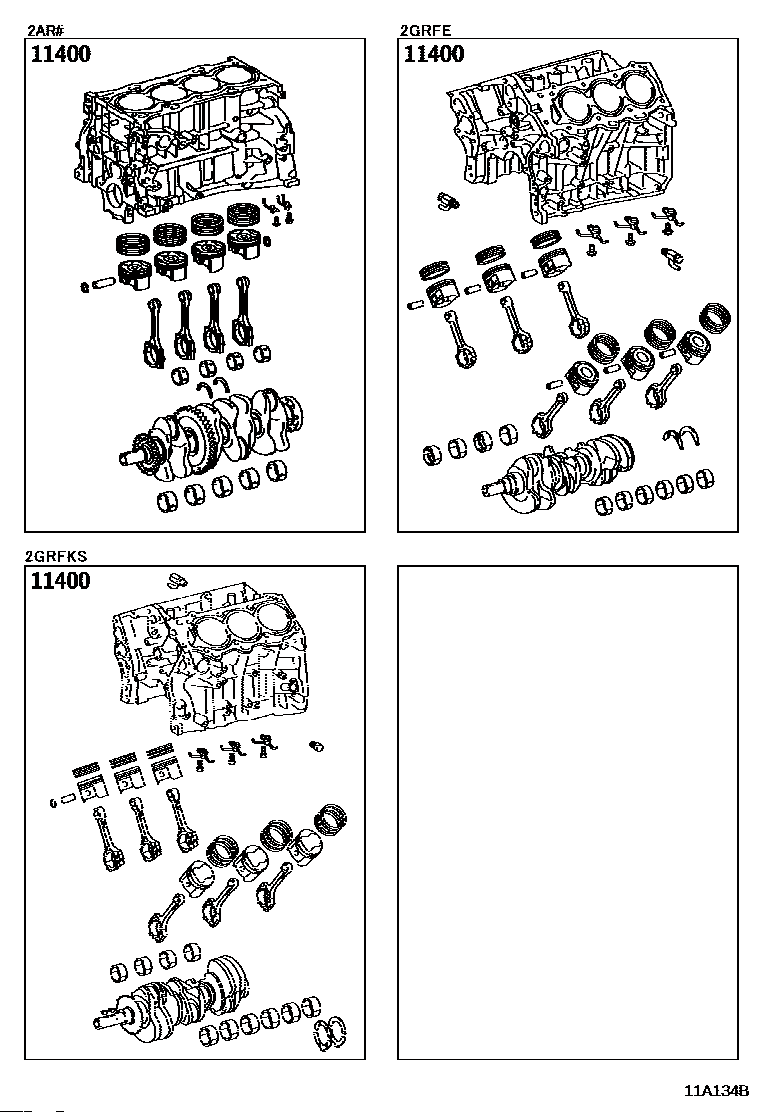 2AR#
11400

2GRFE
11400

2GRFKS
11400

11A134B