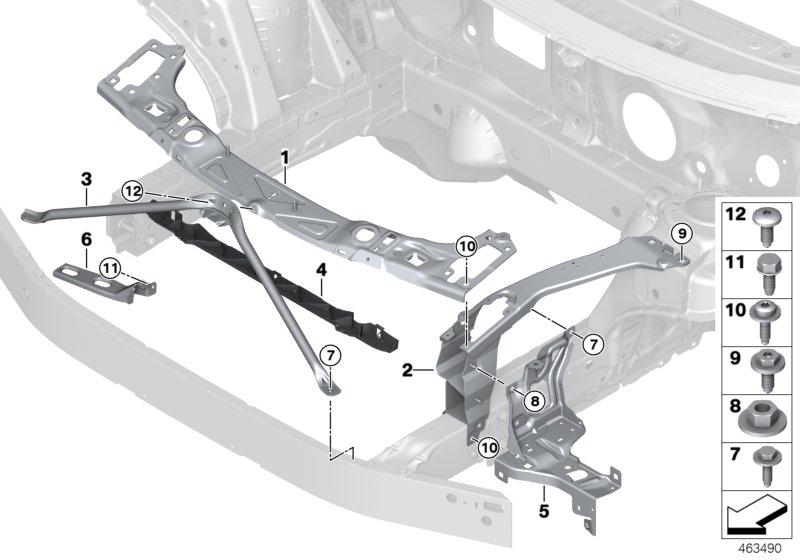 1
3
12
6
11
4
10
9
7
7
2
8
10
5
12
11
10
9
8
7
463490