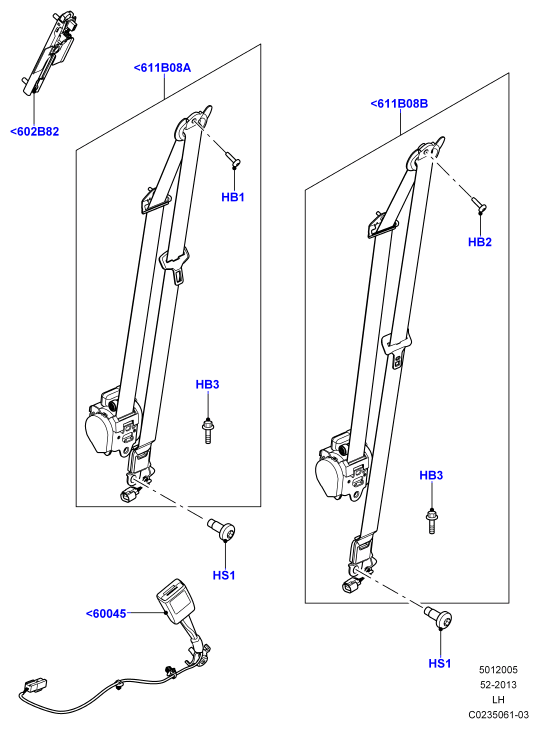 <611B08A

<602B82

<611B08B

HB1

HB2

HB3

HB3

HS1

<60045

HS1

5012005
52-2013
LH
C0235061-03