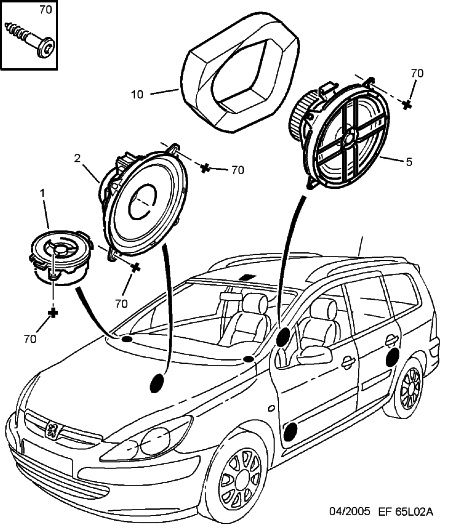 70

10

70

2

70

5

1

70

70

04/2005 EF 65L02A